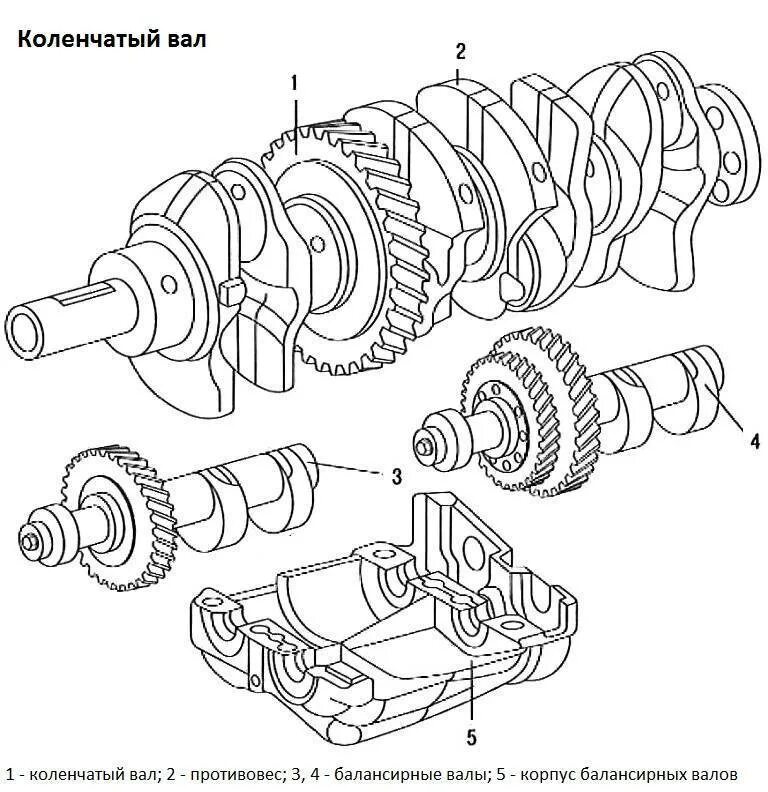 Коленчатый вал

1

2

4

3

5

1 - коленчатый вал; 2 - противовес; 3, 4 - балансирные валы; 5 - корпус балансирных валов