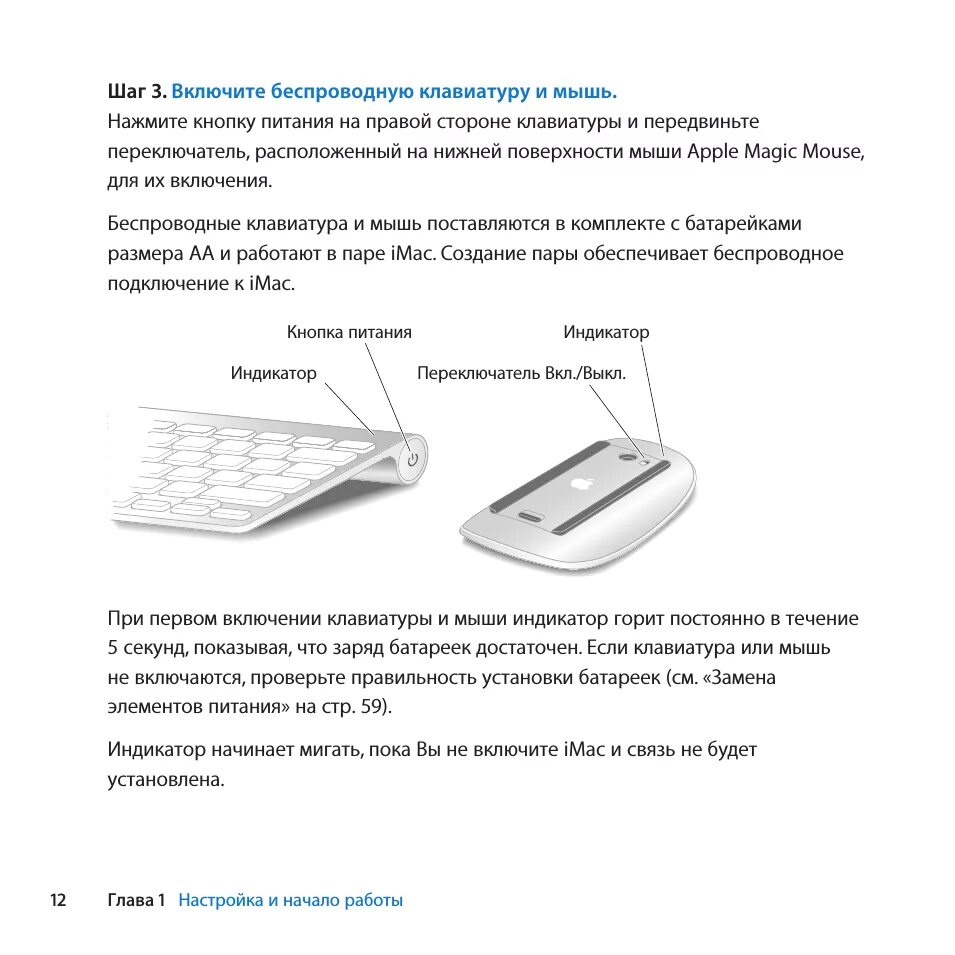 Шаг 3. Включите беспроводную клавиатуру и мышь.
Нажмите кнопку питания на правой стороне клавиатуры и передвиньте переключатель, расположенный на нижней поверхности мыши Apple Magic Mouse, для их включения.

Беспроводные клавиатура и мышь поставляются в комплекте с батарейками размера AA и работают в паре iMac. Создание пары обеспечивает беспроводное подключение к iMac.

Кнопка питания
Индикатор
Индикатор
Переключатель Вкл./Выкл.

При первом включении клавиатуры и мыши индикатор горит постоянно в течение 5 секунд, показывая, что заряд батареек достаточен. Если клавиатура или мышь не включаются, проверьте правильность установки батареек (см. «Замена элементов питания» на стр. 59).

Индикатор начинает мигать, пока Вы не включите iMac и связь не будет установлена.

12 Глава 1 Настройка и начало работы