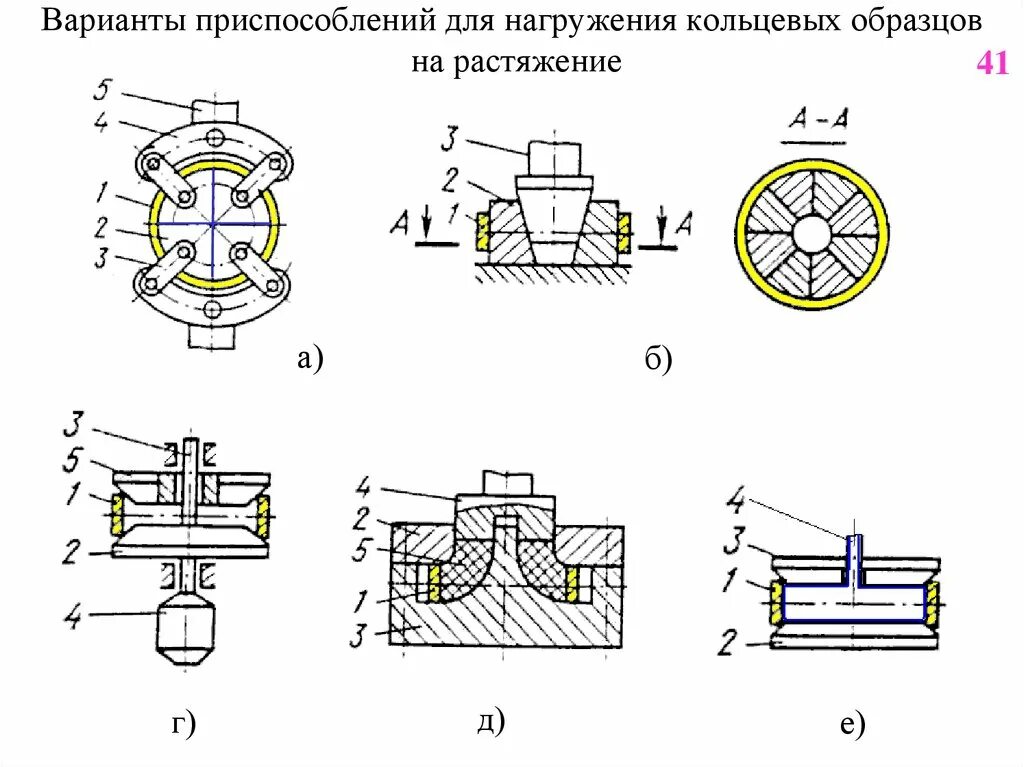 Варианты приспособлений для нагружения кольцевых образцов на растяжение

41

5
4
1
2
3

а)

3
2
1
A
A

A – A

б)

3
5
1
2
4

г)

4
2
5
1
3

д)

4
3
1
2

е)