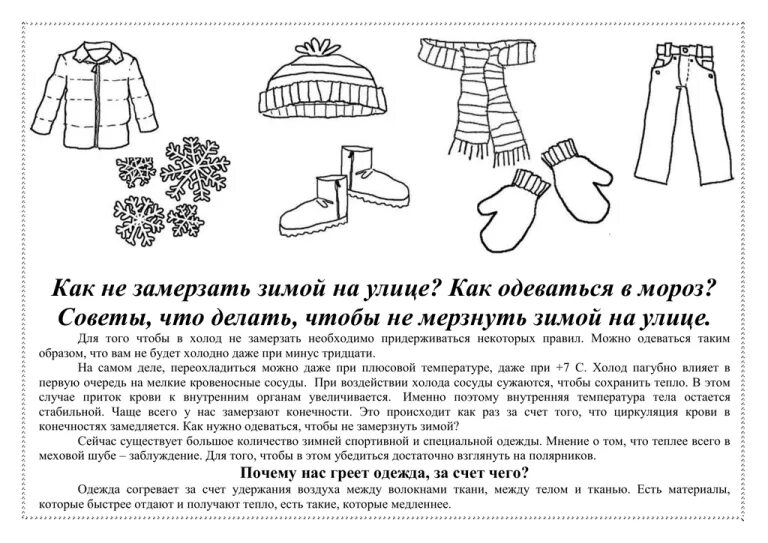 Как не замерзать зимой на улице? Как одеваться в мороз? Советы, что делать, чтобы не мерзнуть зимой на улице.

Для того чтобы в холод не замерзать необходимо придерживаться некоторых правил. Можно одеваться таким образом, что вам не будет холодно даже при минус тридцати.

На самом деле, переохладиться можно даже при плюсовой температуре, даже при +7 С. Холод пагубно влияет в первую очередь на мелкие кровеносные сосуды. При воздействии холода сосуды сужаются, чтобы сохранить тепло. В этом случае приток крови к внутренним органам увеличивается. Именно поэтому внутренняя температура тела остается стабильной. Чаще всего у нас замерзают конечности. Это происходит как раз за счет того, что циркуляция крови в конечностях замедляется. Как нужно одеваться, чтобы не замерзнуть зимой?

Сейчас существует большое количество зимней спортивной и специальной одежды. Мнение о том, что теплее всего в меховой шубе – заблуждение. Для того, чтобы в этом убедиться достаточно взглянуть на полярников.

Почему нас греет одежда, за счет чего?

Одежда согревает за счет удержания воздуха между волокнами ткани, между телом и тканью. Есть материалы, которые быстрее отдают и получают тепло, есть такие, которые медленнее.