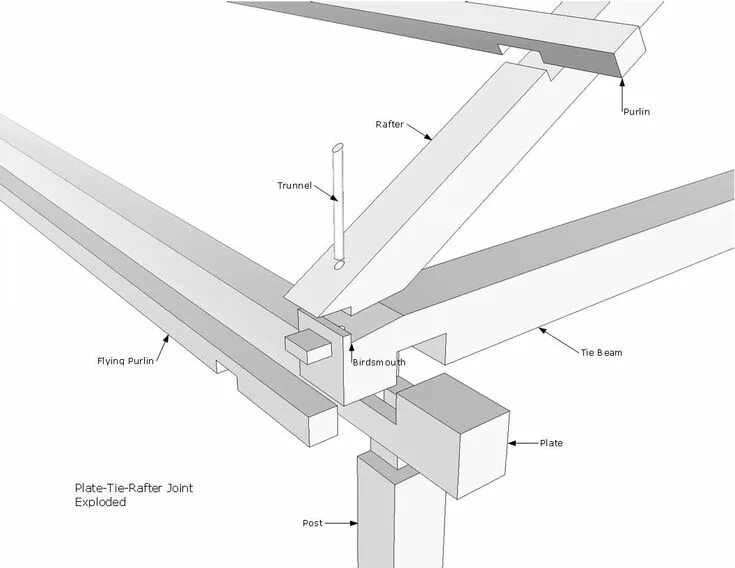 Purlin

Rafter

Trunnel

Flying Purlin

Birdsmouth

Tie Beam

Plate

Plate-Tie-Rafter Joint Exploded

Post