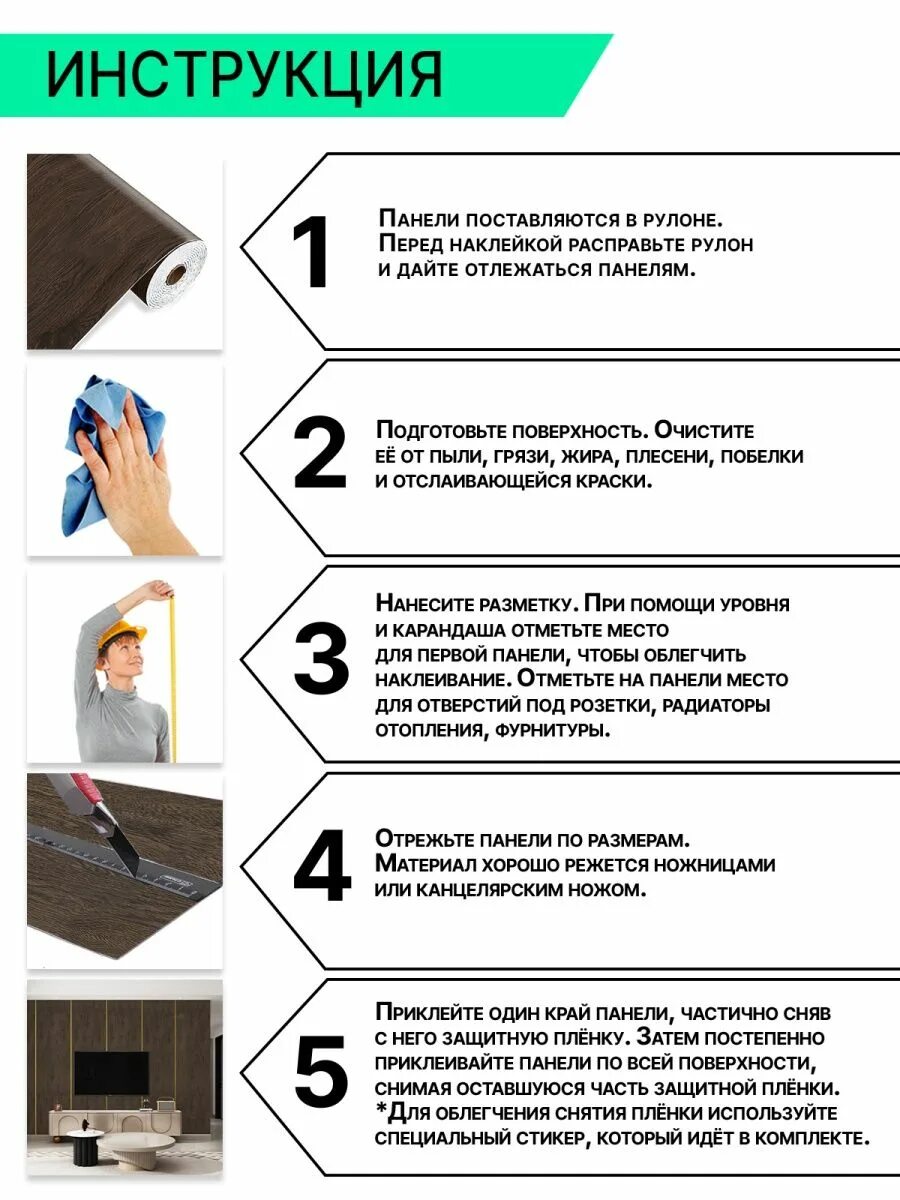 ИНСТРУКЦИЯ

1

Панели поставляются в рулоне. Перед наклейкой расправьте рулон и дайте отлежаться панелям.

2

Подготовьте поверхность. Очистите её от пыли, грязи, жира, плесени, побелки и отслаивающейся краски.

3

Нанесите разметку. При помощи уровня и карандаша отметьте место для первой панели, чтобы облегчить наклеивание. Отметьте на панели место для отверстий под розетки, радиаторы отопления, фурнитуры.

4

Отрежьте панели по размерам. Материал хорошо режется ножницами или канцелярским ножом.

5

Приклейте один край панели, частично сняв с него защитную плёнку. Затем постепенно приклеивайте панели по всей поверхности, снимая оставшуюся часть защитной плёнки. *Для облегчения снятия плёнки используйте специальный стикер, который идёт в комплекте.