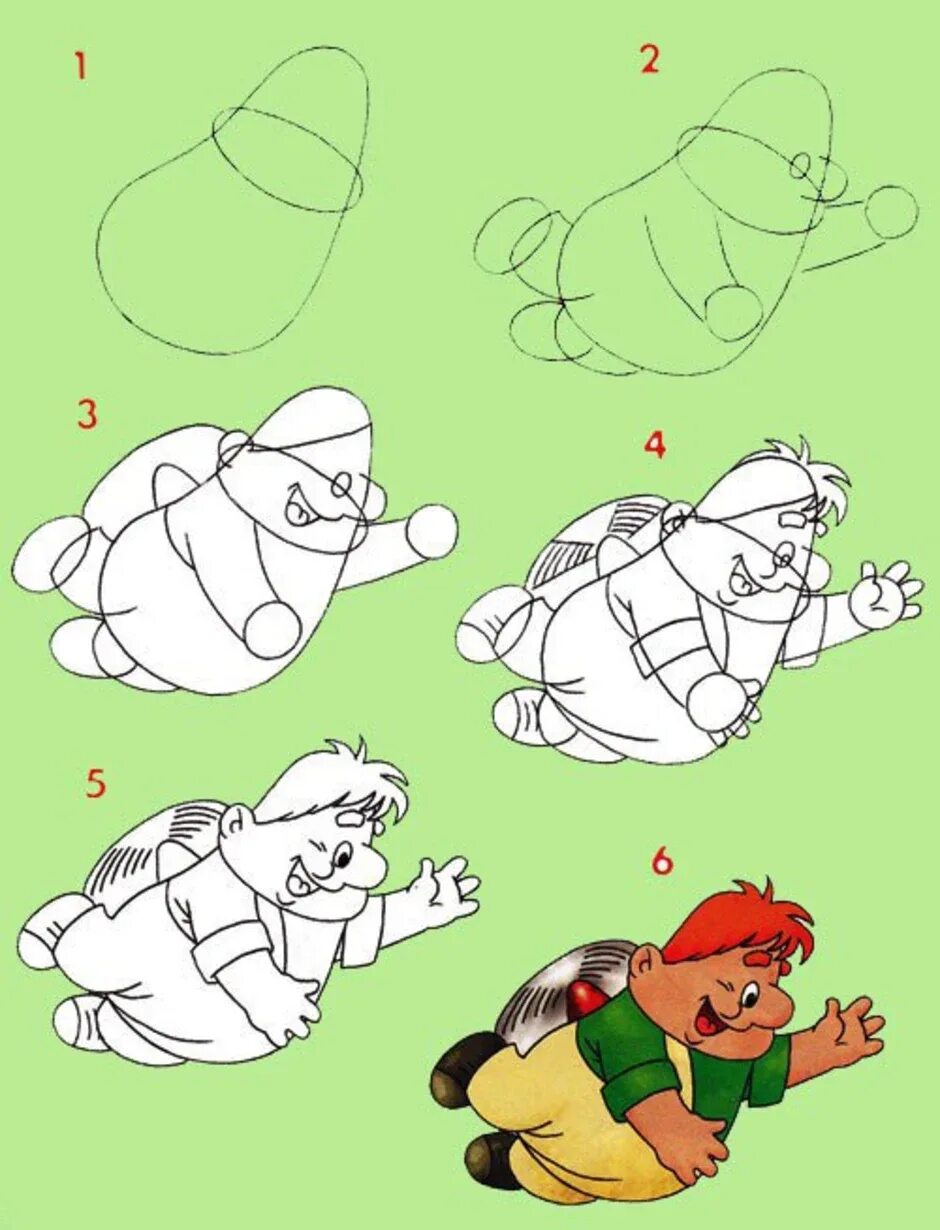 1

2

3

4

5

6