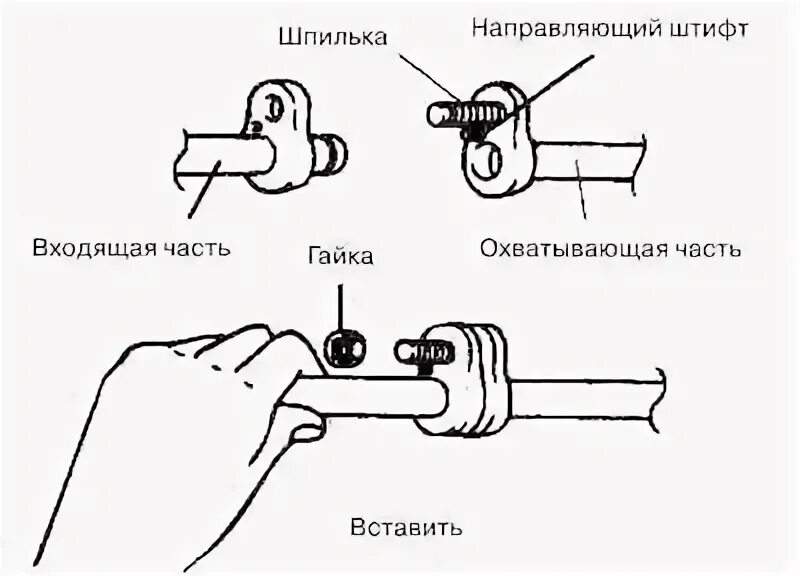 Шпилька
Направляющий штифт
Входящая часть
Гайка
Охватывающая часть
Вставить