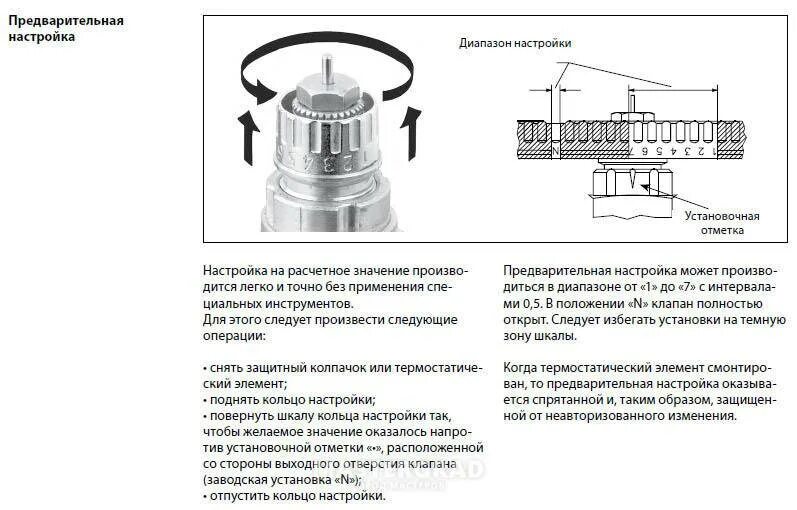 Предварительная настройка

Диапазон настройки

N 7 6 5 4 3 2 1

Установочная отметка

Настройка на расчетное значение производится легко и точно без применения специальных инструментов.
Для этого следует произвести следующие операции:

• снять защитный колпачок или термостатический элемент;
• поднять кольцо настройки;
• повернуть шкалу кольца настройки так, чтобы желаемое значение оказалось напротив установочной отметки «•», расположенной со стороны выходного отверстия клапана (заводская установка «N»);
• отпустить кольцо настройки.

Предварительная настройка может производиться в диапазоне от «1» до «7» с интервалами 0,5. В положении «N» клапан полностью открыт. Следует избегать установки на темную зону шкалы.

Когда термостатический элемент смонтирован, то предварительная настройка оказывается спрятанной и, таким образом, защищенной от неавторизованного изменения.