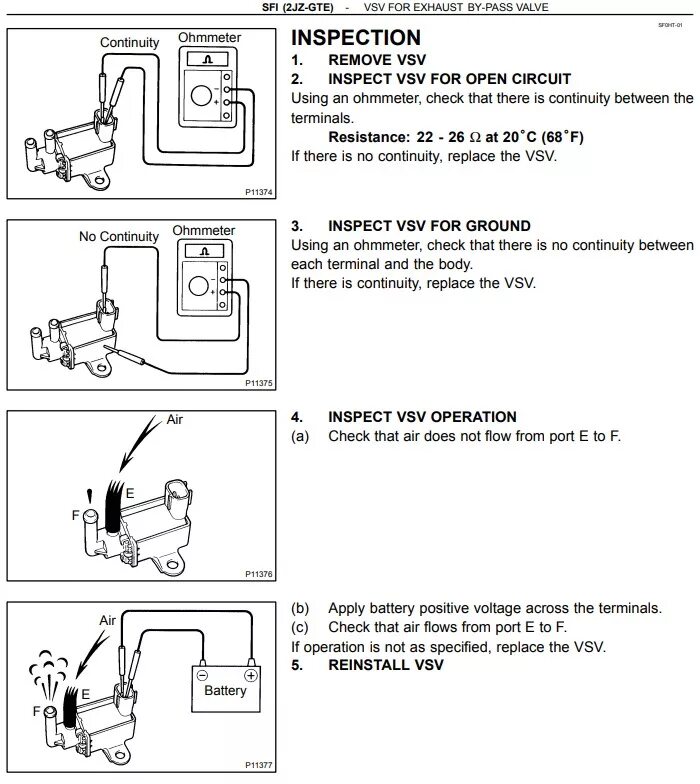 SFI (2JZ-GTE) - VSV FOR EXHAUST BY-PASS VALVE

SF0HT-01

Continuity Ohmmeter

Ω

P11374

INSPECTION
1. REMOVE VSV
2. INSPECT VSV FOR OPEN CIRCUIT
Using an ohmmeter, check that there is continuity between the terminals.
Resistance: 22 - 26 Ω at 20°C (68°F)
If there is no continuity, replace the VSV.

No Continuity Ohmmeter

Ω

P11375

3. INSPECT VSV FOR GROUND
Using an ohmmeter, check that there is no continuity between each terminal and the body.
If there is continuity, replace the VSV.

Air

E

F

P11376

4. INSPECT VSV OPERATION
(a) Check that air does not flow from port E to F.

Air

E

F

Battery

P11377

(b) Apply battery positive voltage across the terminals.
(c) Check that air flows from port E to F.
If operation is not as specified, replace the VSV.
5. REINSTALL VSV