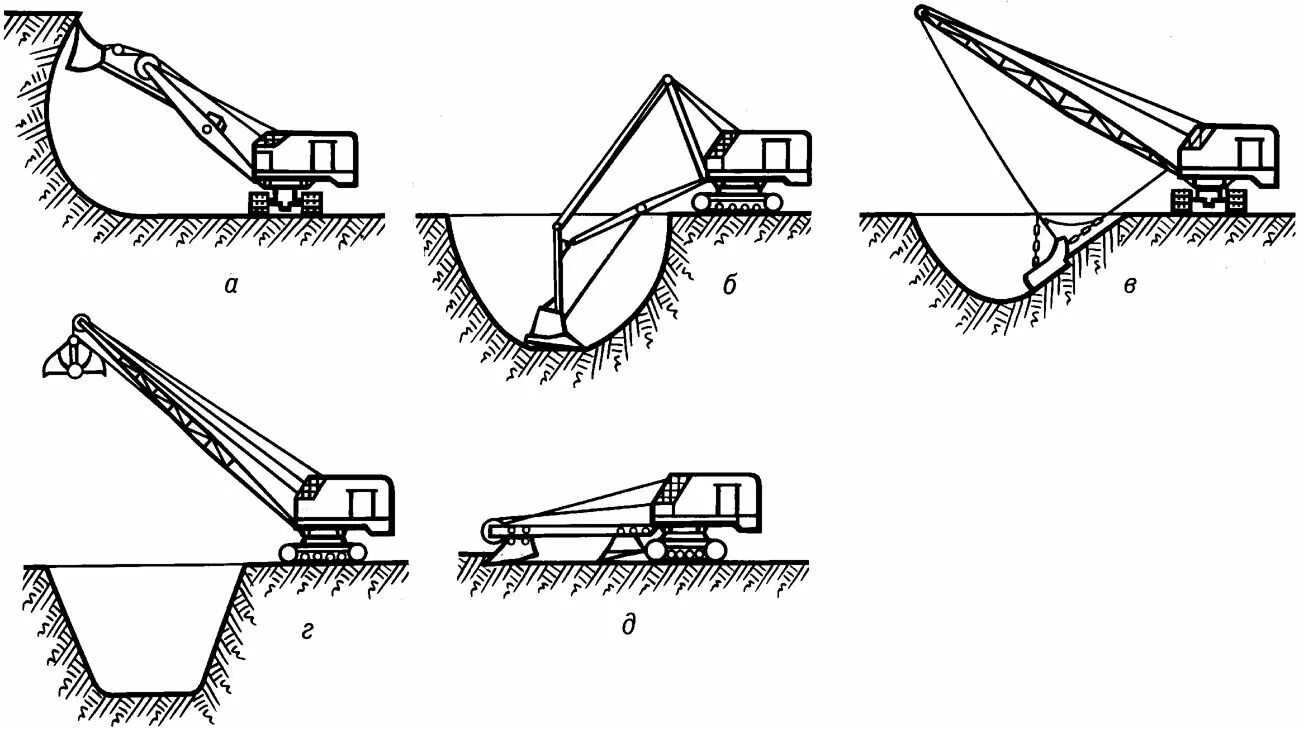 а

б

в

г

д