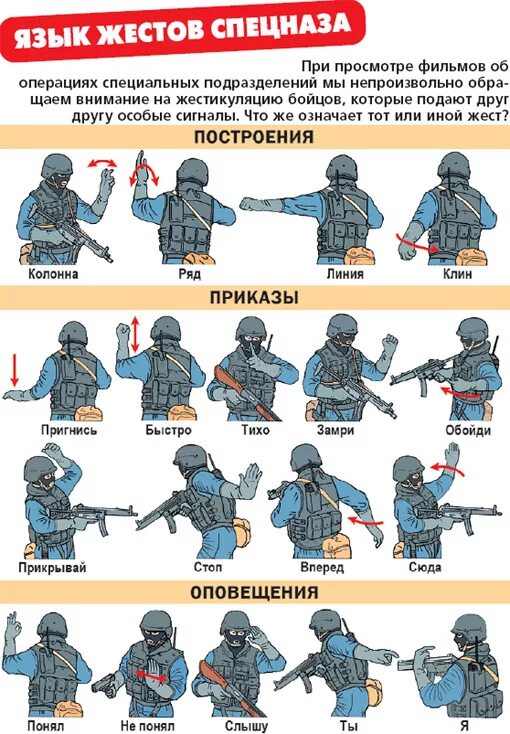 ЯЗЫК ЖЕСТОВ СПЕЦНАЗА

При просмотре фильмов об операциях специальных подразделений мы непроизвольно обращаем внимание на жестикуляцию бойцов, которые подают друг другу особые сигналы. Что же означает тот или иной жест?

ПОСТРОЕНИЯ

Колонна
Ряд
Линия
Клин

ПРИКАЗЫ

Пригнись
Быстро
Тихо
Замри
Обойди
Прикрывай
Стоп
Вперед
Сюда

ОПОВЕЩЕНИЯ

Понял
Не понял
Слышу
Ты
Я