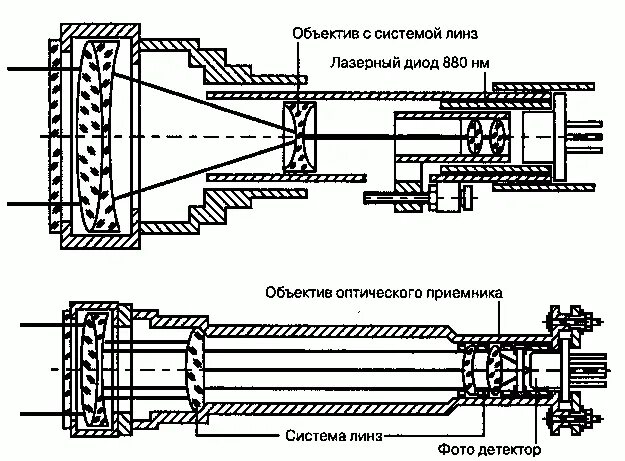 Объектив с системой линз

Лазерный диод 880 нм

Объектив оптического приемника

Система линз

Фото детектор