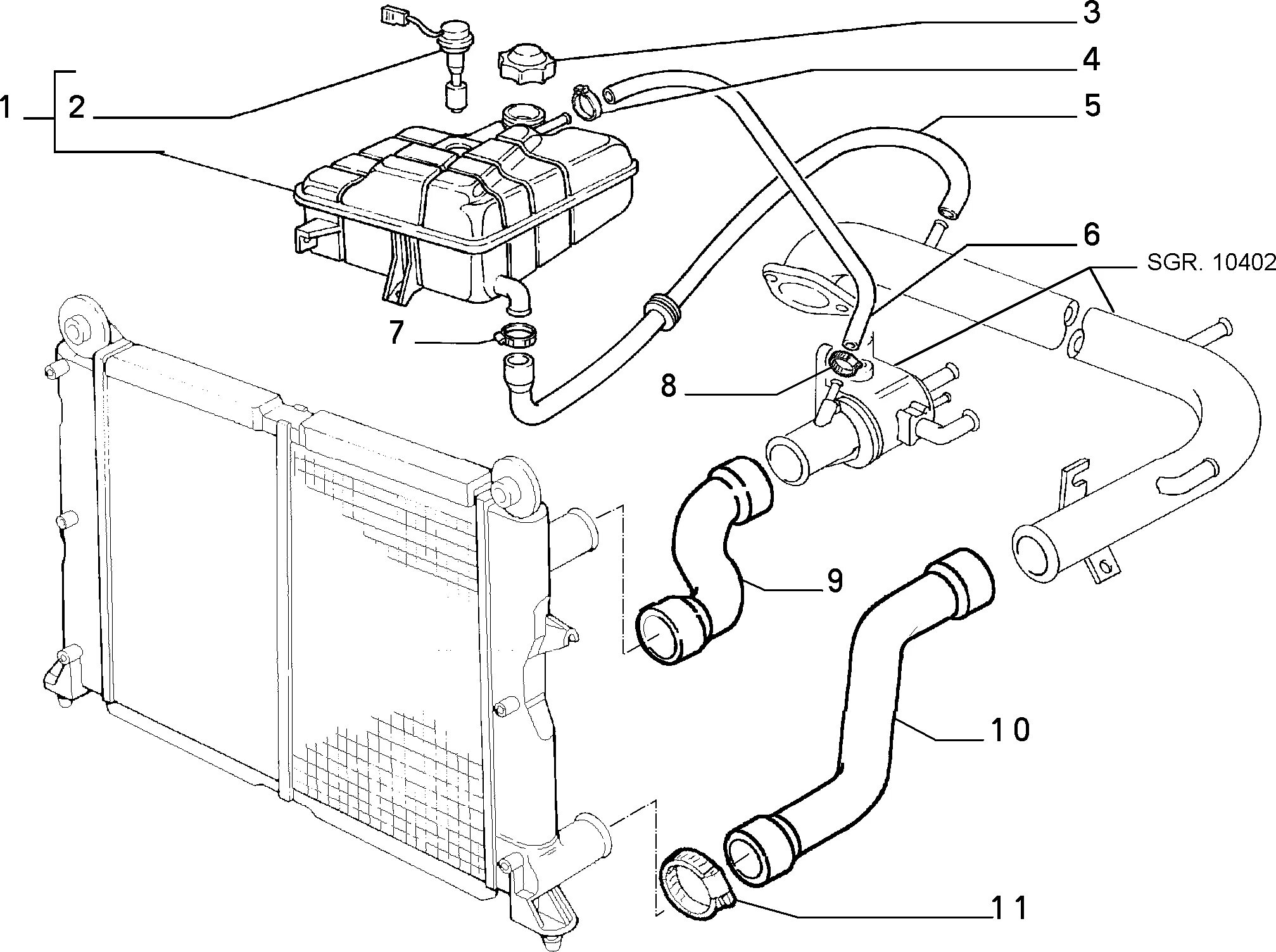 3
4
1
2
5
6
SGR. 10402
7
8
9
10
11