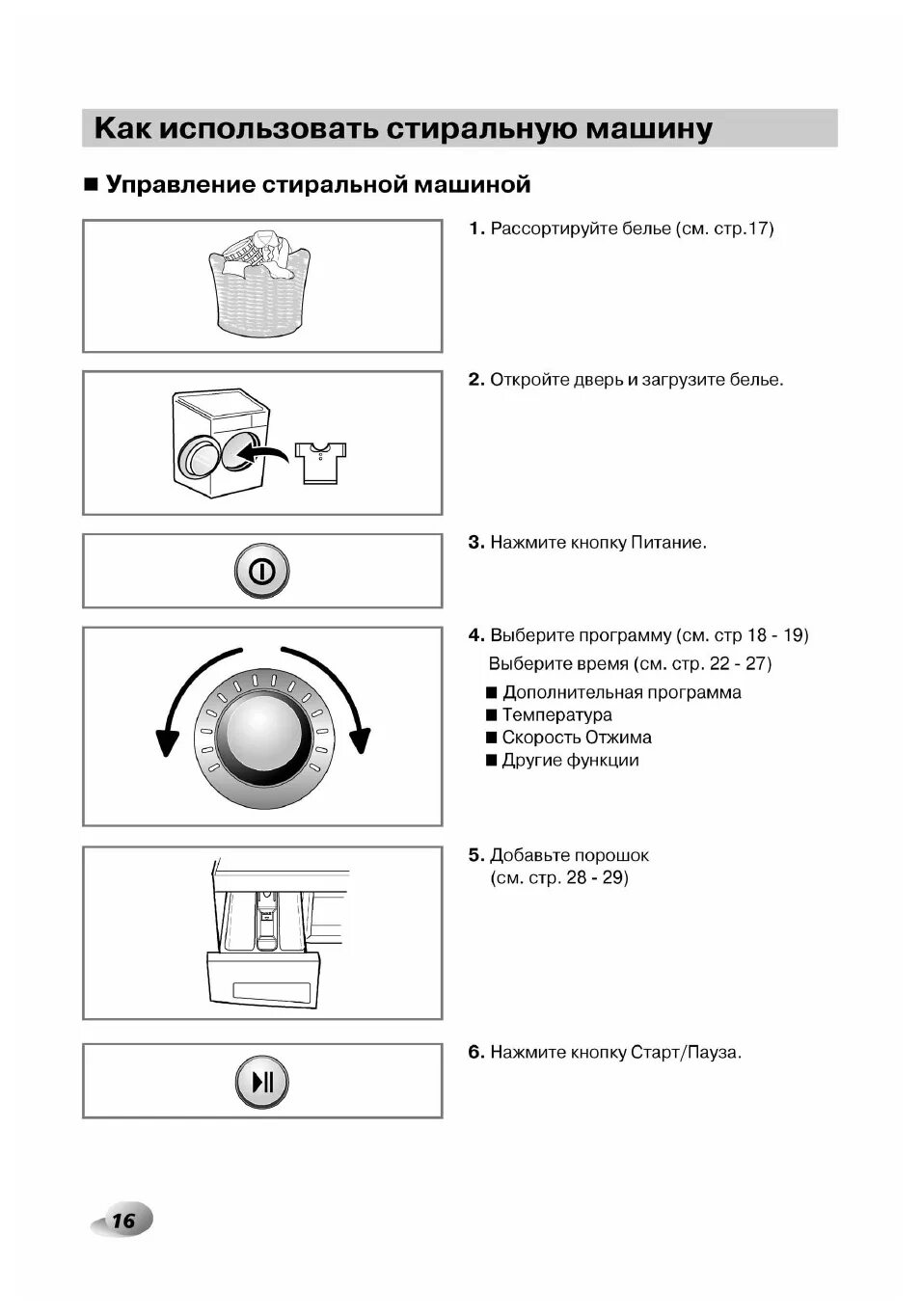 Как использовать стиральную машину

■ Управление стиральной машиной

1. Рассортируйте белье (см. стр.17)

2. Откройте дверь и загрузите белье.

3. Нажмите кнопку Питание.

4. Выберите программу (см. стр 18 - 19)
Выберите время (см. стр. 22 - 27)
■ Дополнительная программа
■ Температура
■ Скорость Отжима
■ Другие функции

5. Добавьте порошок
(см. стр. 28 - 29)

6. Нажмите кнопку Старт/Пауза.

16