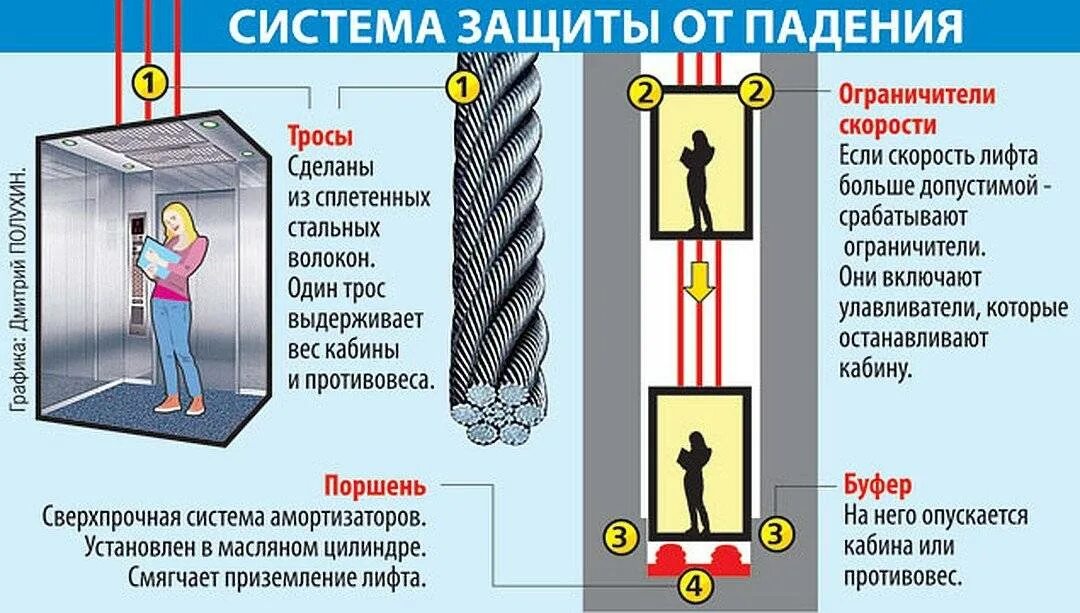 СИСТЕМА ЗАЩИТЫ ОТ ПАДЕНИЯ

Графика: Дмитрий ПОЛУХИН.

1

1

Тросы
Сделаны из сплетенных стальных волокон. Один трос выдерживает вес кабины и противовеса.

2

2

Ограничители скорости
Если скорость лифта больше допустимой - срабатывают ограничители. Они включают улавливатели, которые останавливают кабину.

Поршень
Сверхпрочная система амортизаторов. Установлен в масляном цилиндре. Смягчает приземление лифта.

3

3

4

Буфер
На него опускается кабина или противовес.