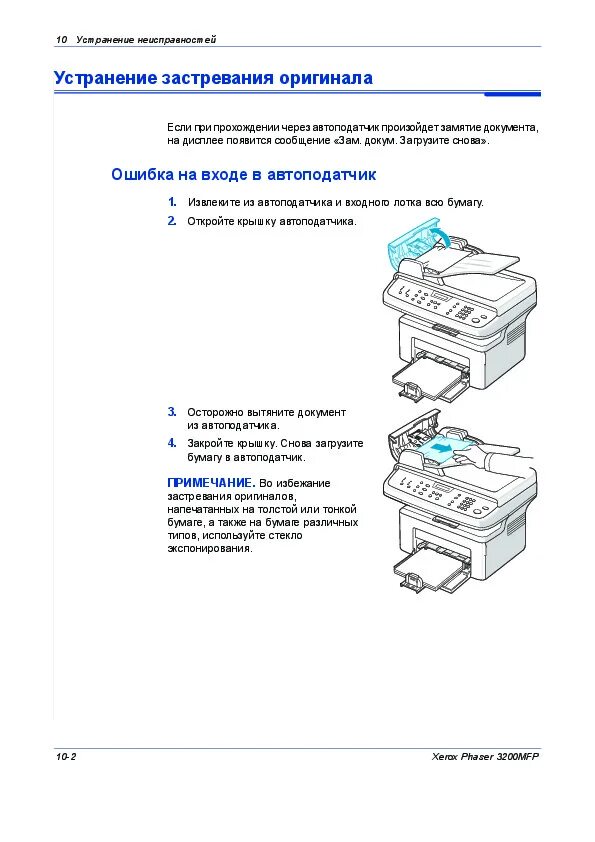 10 Устранение неисправностей

Устранение застревания оригинала

Если при прохождении через автоподатчик произойдет замятие документа, на дисплее появится сообщение «Зам. докум. Загрузите снова».

Ошибка на входе в автоподатчик

1. Извлеките из автоподатчика и входного лотка всю бумагу.

2. Откройте крышку автоподатчика.

3. Осторожно вытяните документ из автоподатчика.

4. Закройте крышку. Снова загрузите бумагу в автоподатчик.

ПРИМЕЧАНИЕ. Во избежание застревания оригиналов, напечатанных на толстой или тонкой бумаге, а также на бумаге различных типов, используйте стекло экспонирования.

10-2

Xerox Phaser 3200MFP