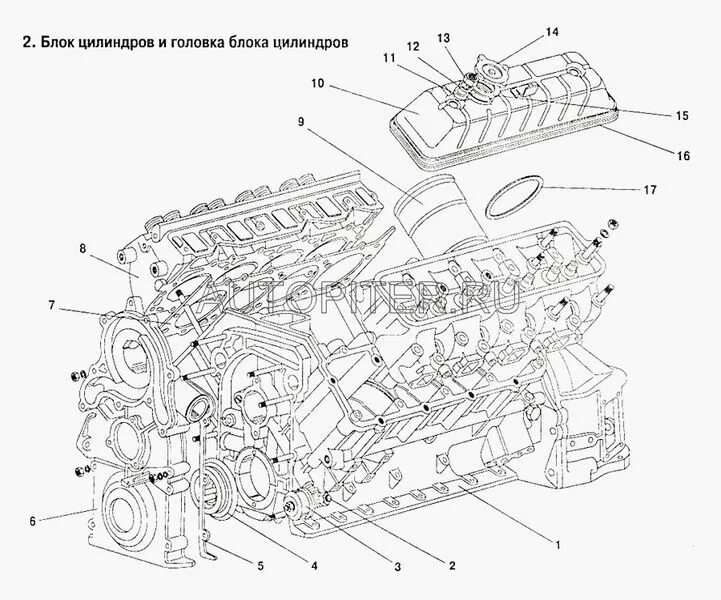 2. Блок цилиндров и головка блока цилиндров

14
13
12
11
10
9
15
16
17
8
7
AUTOPITER.RU
6
5
4
3
2
1