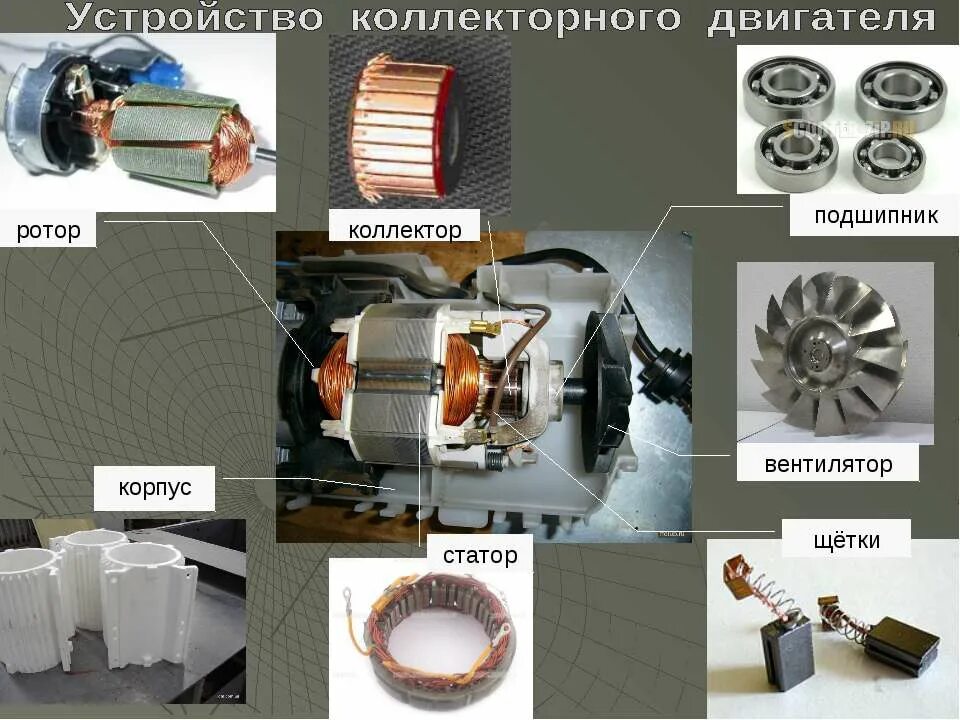 Устройство коллекторного двигателя

ротор

коллектор

подшипник

вентилятор

корпус

статор

щётки