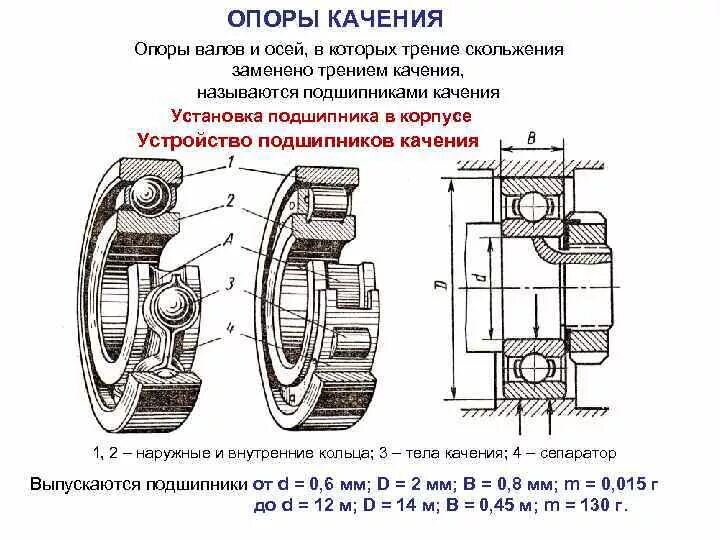 ОПОРЫ КАЧЕНИЯ

Опоры валов и осей, в которых трение скольжения заменено трением качения, называются подшипниками качения

Установка подшипника в корпусе

Устройство подшипников качения

1
2
А
3
4

B
D
d

1, 2 – наружные и внутренние кольца; 3 – тела качения; 4 – сепаратор

Выпускаются подшипники от d = 0,6 мм; D = 2 мм; B = 0,8 мм; m = 0,015 г
до d = 12 м; D = 14 м; B = 0,45 м; m = 130 г.