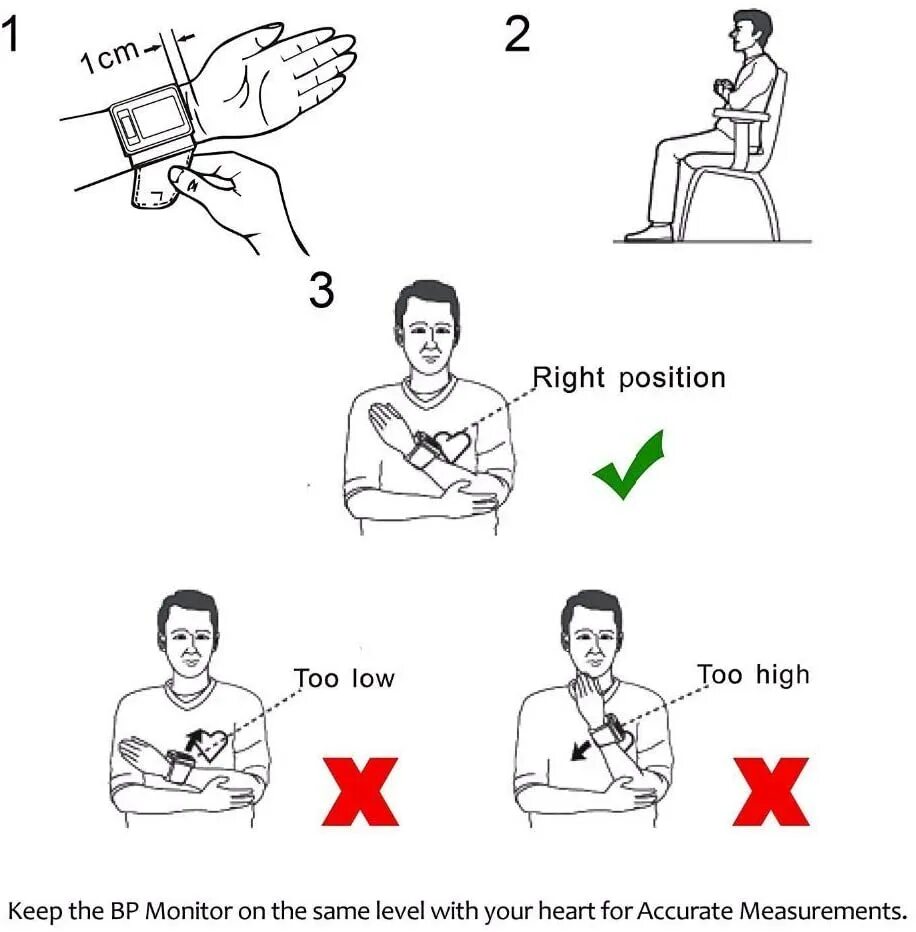 1

1cm

2

3

Right position

Too low

Too high

Keep the BP Monitor on the same level with your heart for Accurate Measurements.