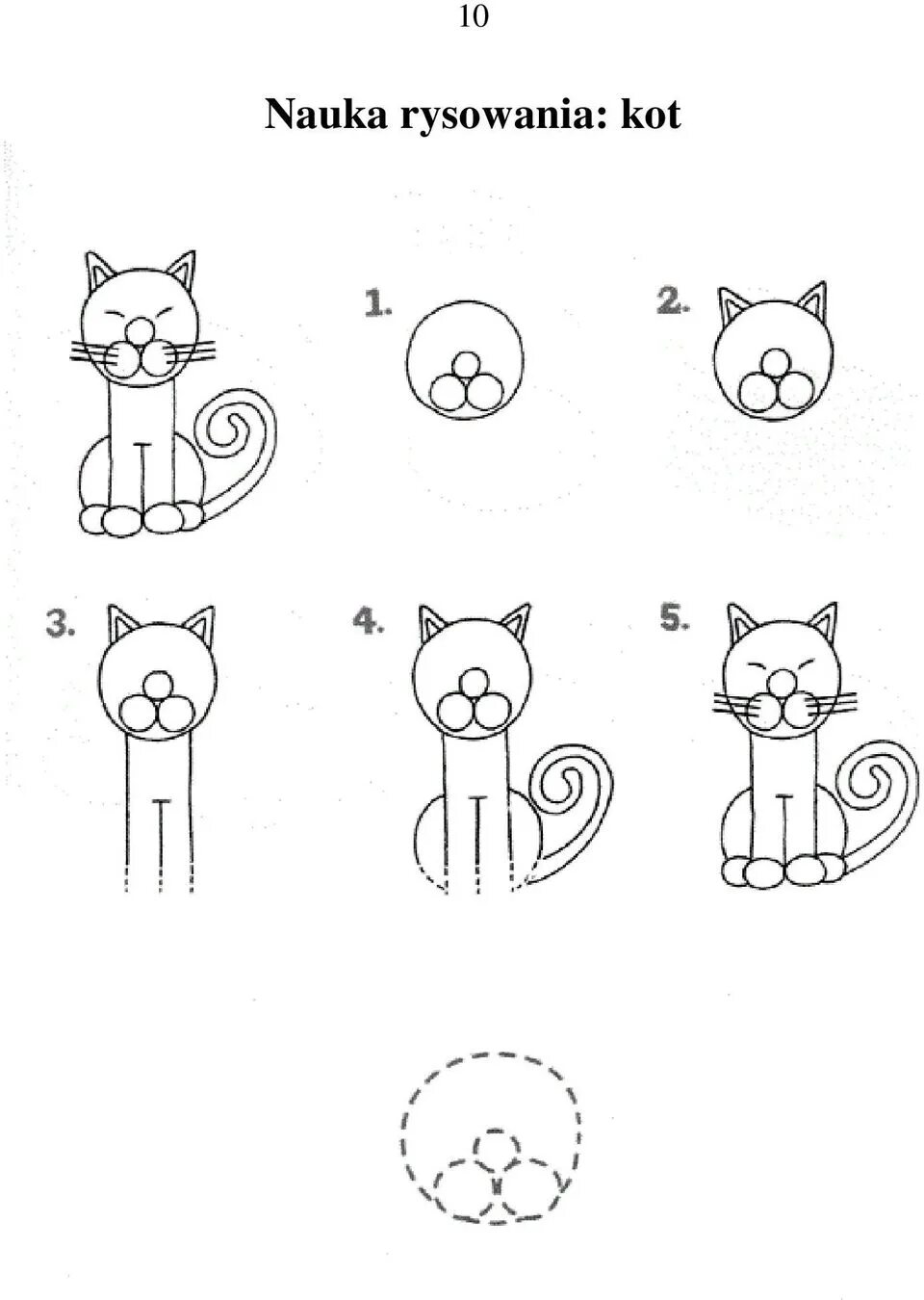 10

Nauka rysowania: kot

1.

2.

3.

4.

5.