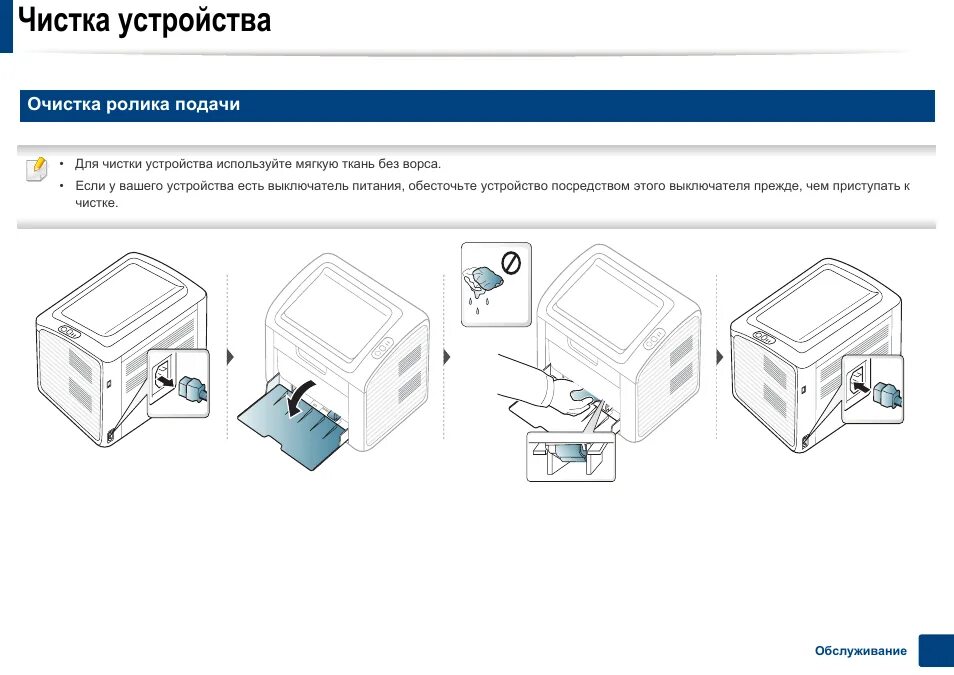 Чистка устройства

Очистка ролика подачи

• Для чистки устройства используйте мягкую ткань без ворса.
• Если у вашего устройства есть выключатель питания, обесточьте устройство посредством этого выключателя прежде, чем приступать к чистке.

Обслуживание