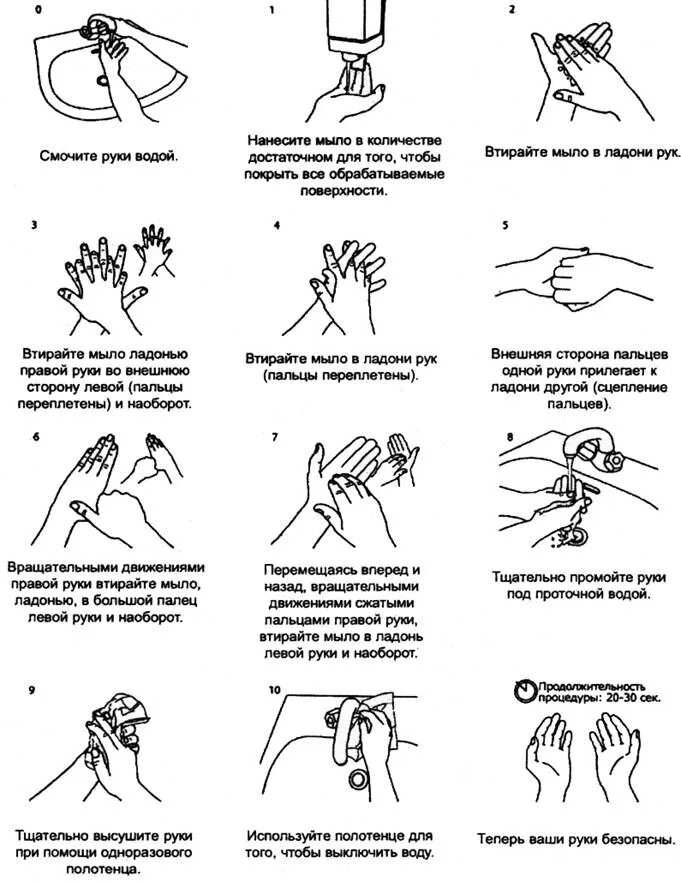 0

Смочите руки водой.

1

Нанесите мыло в количестве достаточном для того, чтобы покрыть все обрабатываемые поверхности.

2

Втирайте мыло в ладони рук.

3

Втирайте мыло ладонью правой руки во внешнюю сторону левой (пальцы переплетены) и наоборот.

4

Втирайте мыло в ладони рук (пальцы переплетены).

5

Внешняя сторона пальцев одной руки прилегает к ладони другой (сцепление пальцев).

6

Вращательными движениями правой руки втирайте мыло, ладонью, в большой палец левой руки и наоборот.

7

Перемещаясь вперед и назад, вращательными движениями сжатыми пальцами правой руки, втирайте мыло в ладонь левой руки и наоборот.

8

Тщательно промойте руки под проточной водой.

9

Тщательно высушите руки при помощи одноразового полотенца.

10

Используйте полотенце для того, чтобы выключить воду.

Продолжительность процедуры: 20-30 сек.

Теперь ваши руки безопасны.