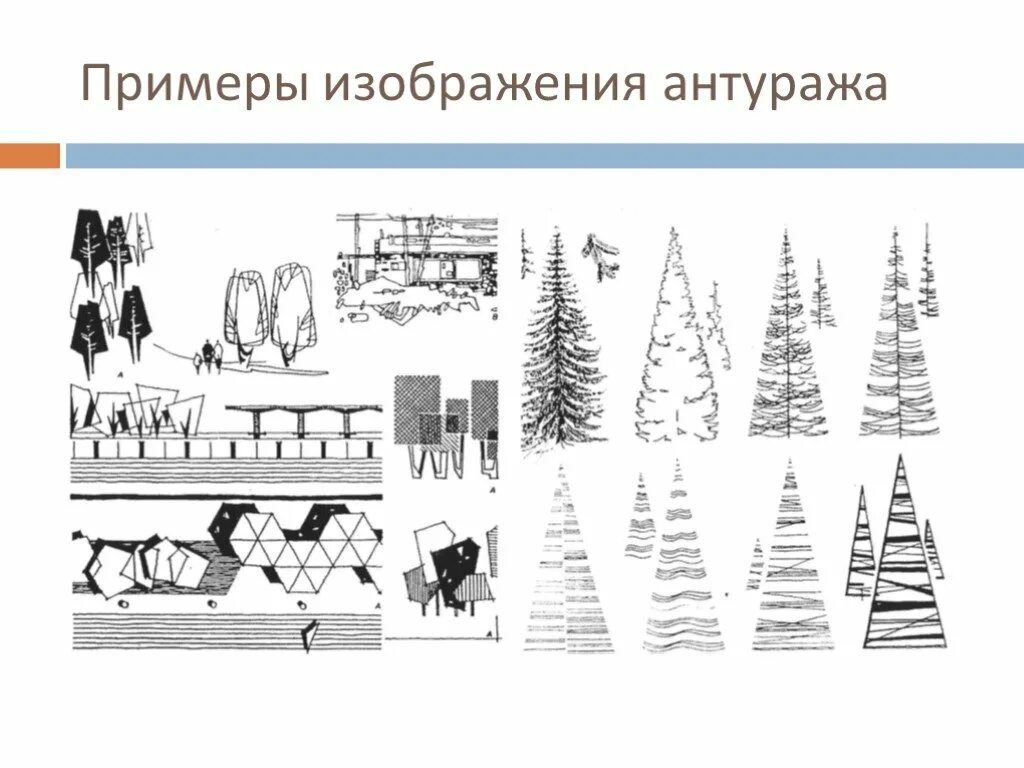 Примеры изображения антуража