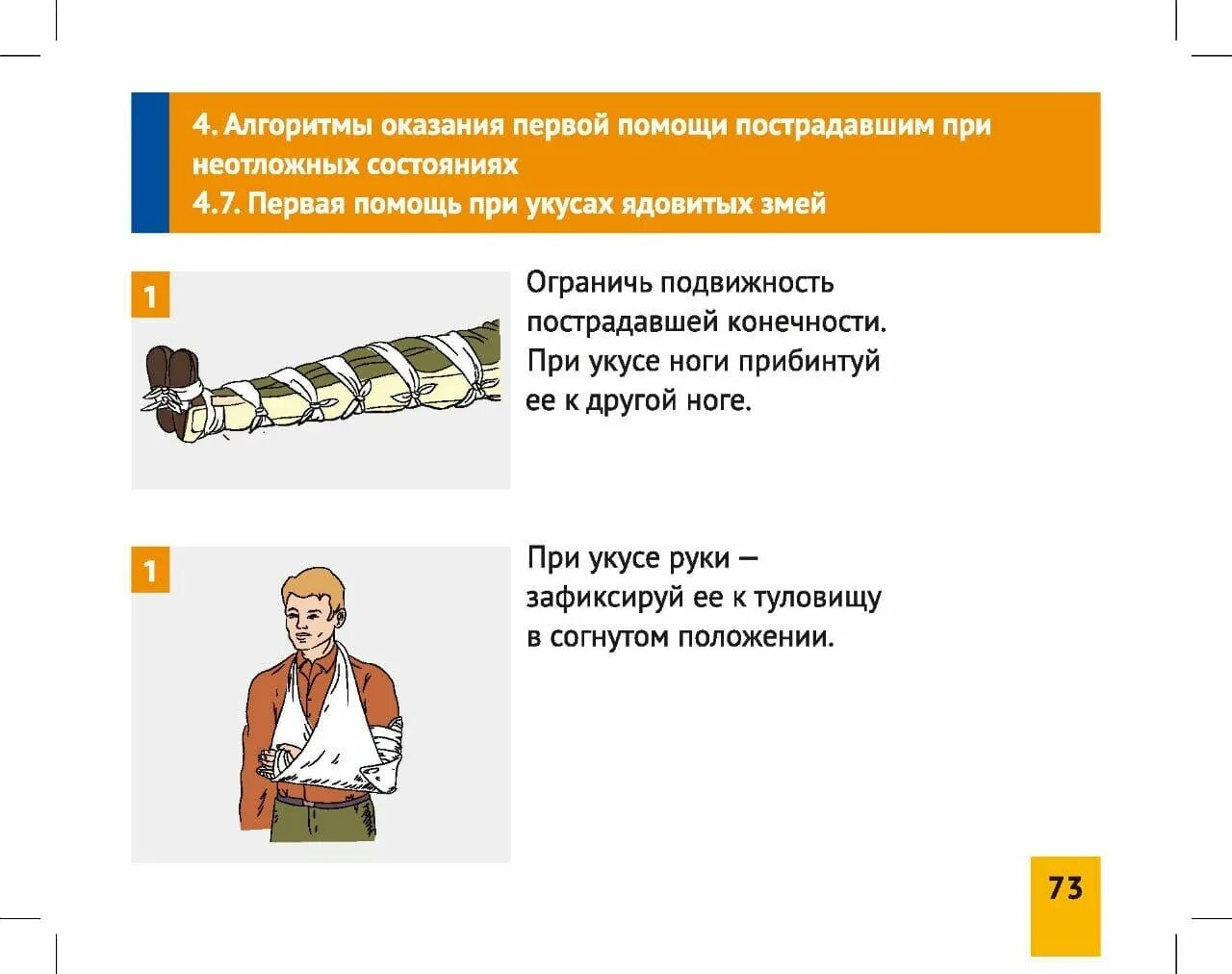 4. Алгоритмы оказания первой помощи пострадавшим при неотложных состояниях
4.7. Первая помощь при укусах ядовитых змей

1

Ограничь подвижность пострадавшей конечности. При укусе ноги прибинтуй ее к другой ноге.

1

При укусе руки — зафиксируй ее к туловищу в согнутом положении.

73