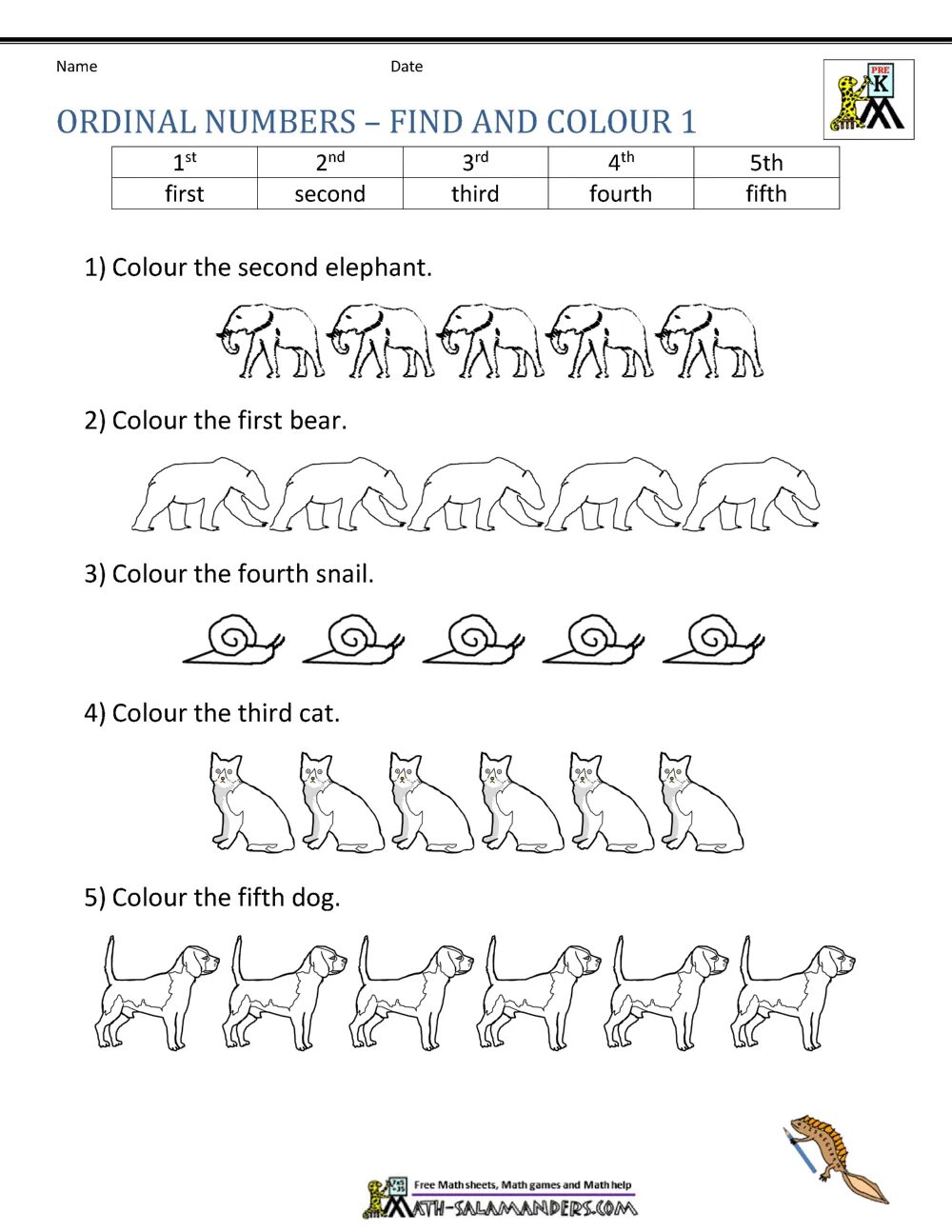 Name Date

PRE K

ORDINAL NUMBERS – FIND AND COLOUR 1

| $1^{st}$ | $2^{nd}$ | $3^{rd}$ | $4^{th}$ | 5th |
|---|---|---|---|---|
| first | second | third | fourth | fifth |

1) Colour the second elephant.

2) Colour the first bear.

3) Colour the fourth snail.

4) Colour the third cat.

5) Colour the fifth dog.

Free Math sheets, Math games and Math help
MATH-SALAMANDERS.COM