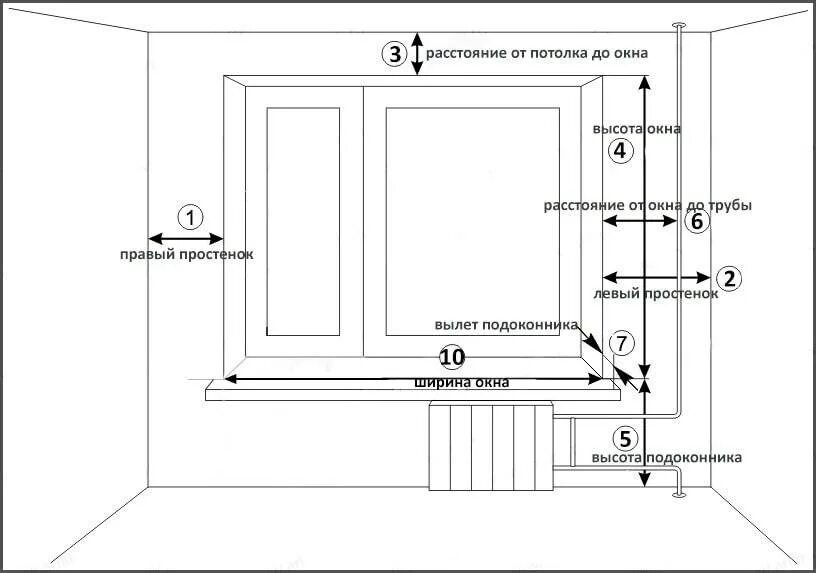 3 расстояние от потолка до окна

высота окна
4

расстояние от окна до трубы
6

1
правый простенок

2
левый простенок

вылет подоконника
7

10
ширина окна

5
высота подоконника