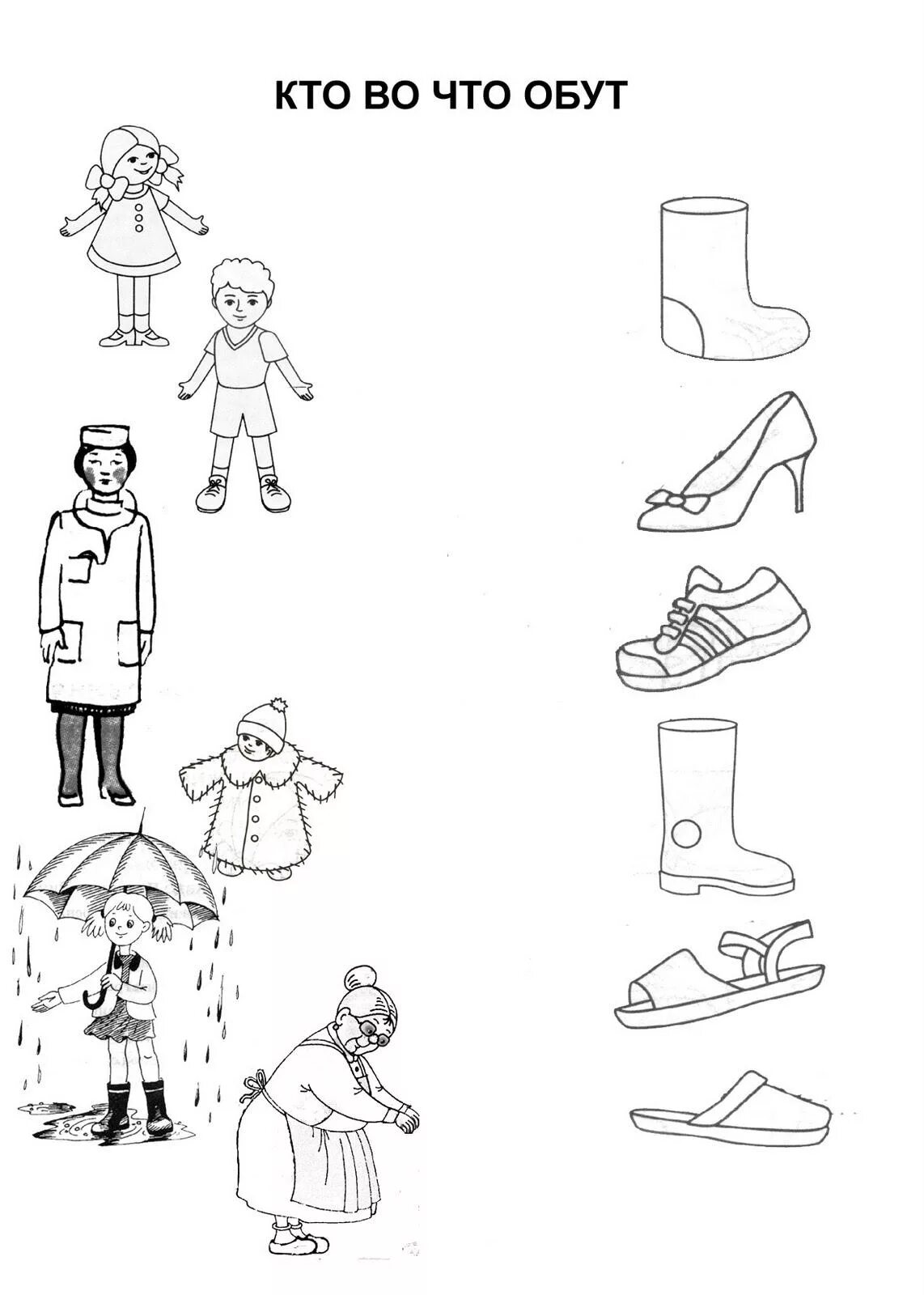 КТО ВО ЧТО ОБУТ