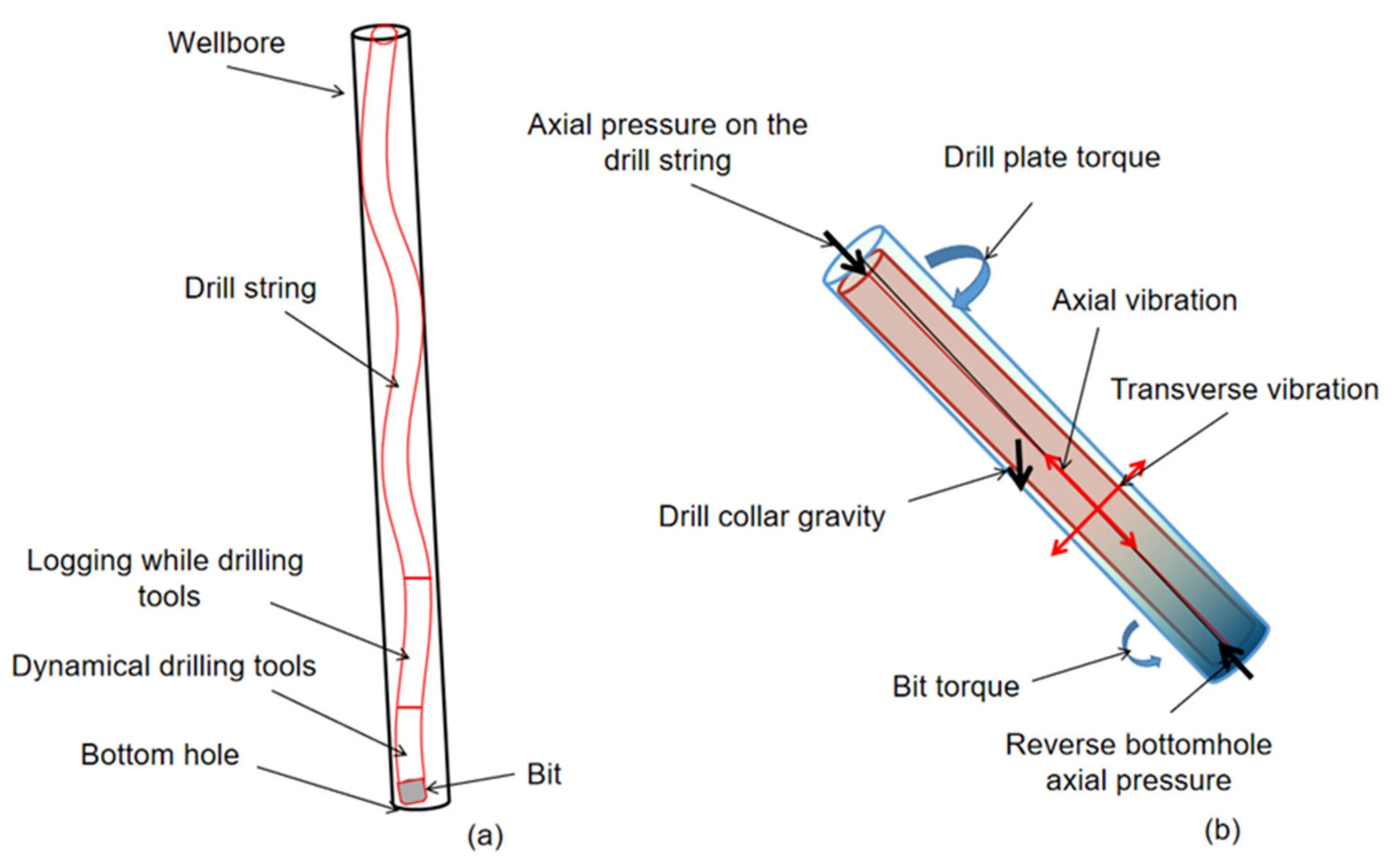 Wellbore

Drill string

Logging while drilling tools

Dynamical drilling tools

Bottom hole

Bit

(a)

Axial pressure on the drill string

Drill plate torque

Axial vibration

Transverse vibration

Drill collar gravity

Bit torque

Reverse bottomhole axial pressure

(b)