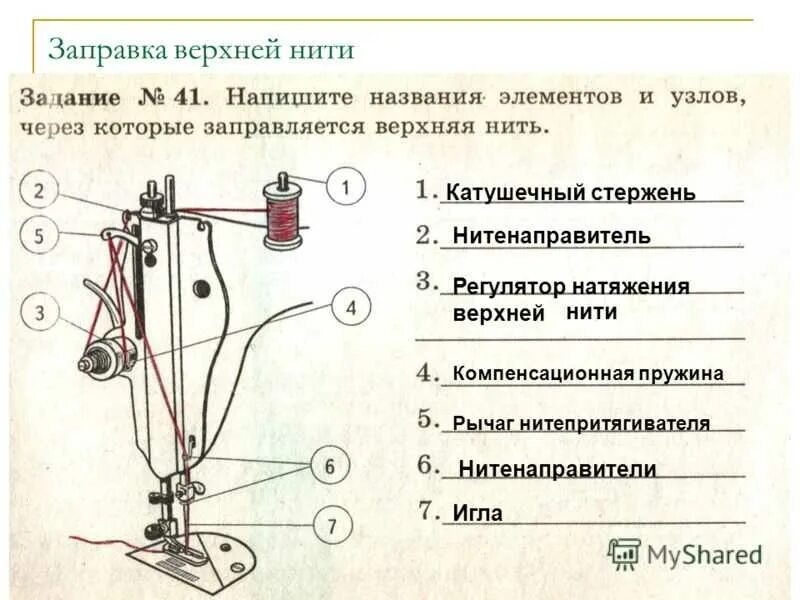 Заправка верхней нити

Задание № 41. Напишите названия элементов и узлов, через которые заправляется верхняя нить.

2
5
3
1
4
6
7

1. Катушечный стержень
2. Нитенаправитель
3. Регулятор натяжения верхней нити
4. Компенсационная пружина
5. Рычаг нитепритягивателя
6. Нитенаправители
7. Игла

MyShared