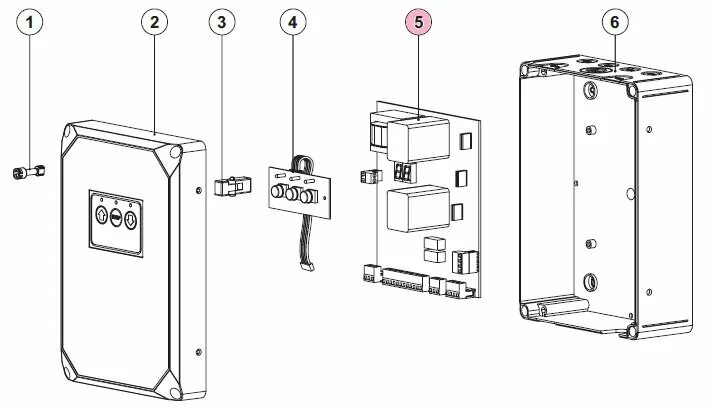 1
2
3
4
5
6