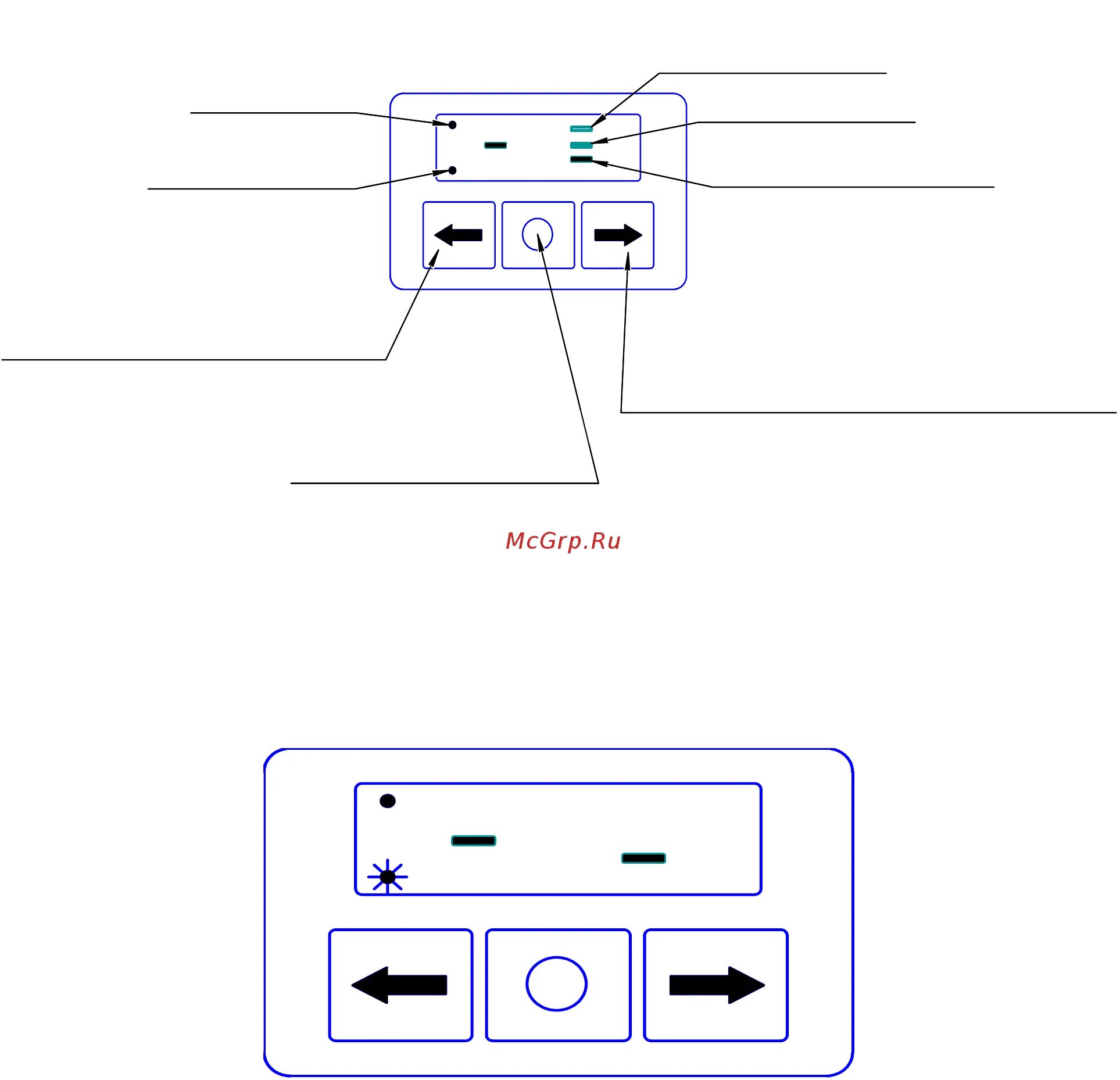 McGrp.Ru