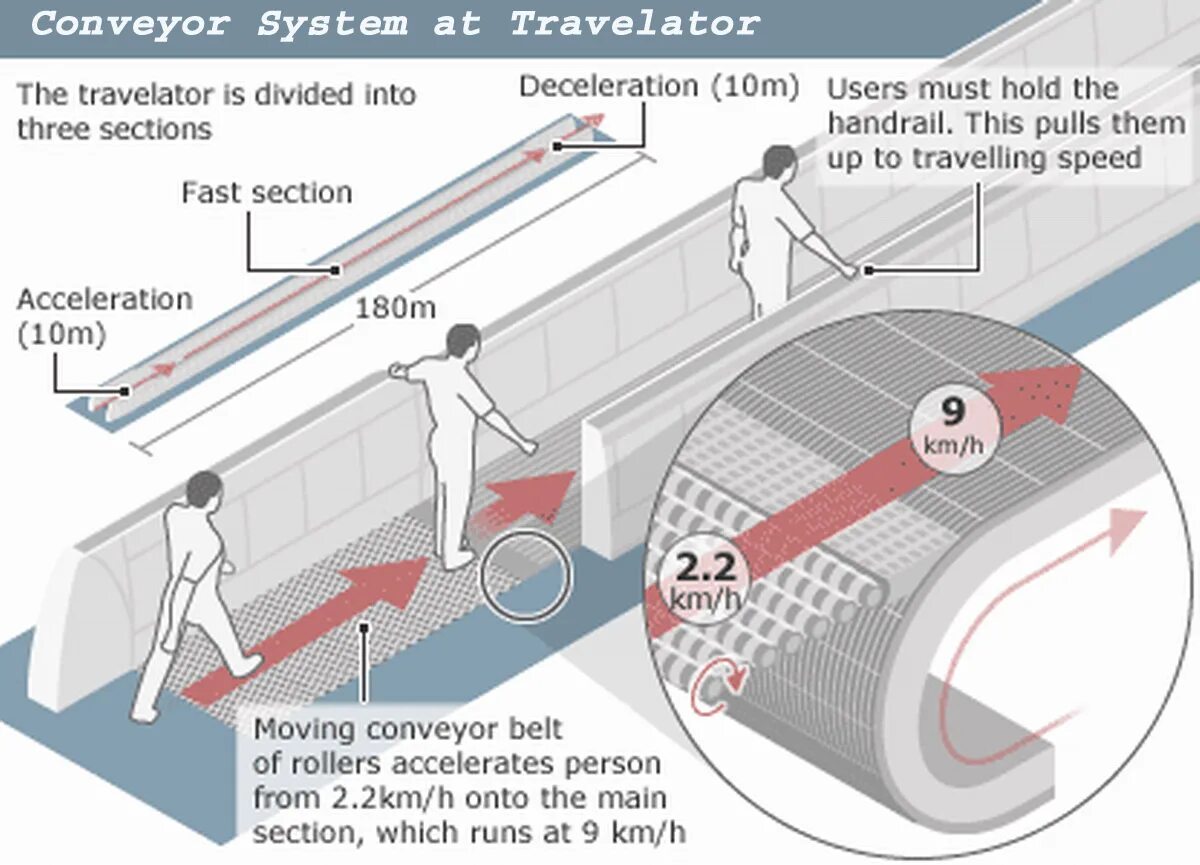 Conveyor System at Travelator

The travelator is divided into three sections

Deceleration (10m)

Users must hold the handrail. This pulls them up to travelling speed

Fast section

Acceleration (10m)

180m

9 km/h

2.2 km/h

Moving conveyor belt of rollers accelerates person from 2.2km/h onto the main section, which runs at 9 km/h