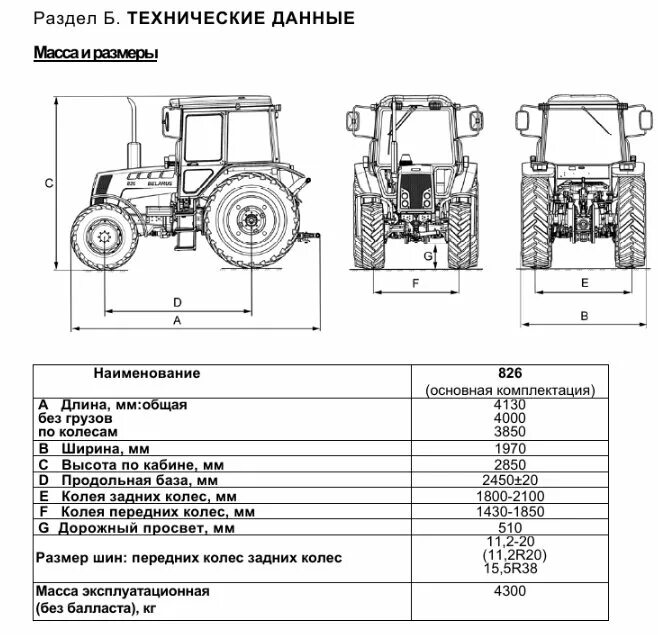 Раздел Б. ТЕХНИЧЕСКИЕ ДАННЫЕ

Масса и размеры

C

826 BELARUS

D

A

G

F

E

B

| Наименование | 826 (основная комплектация) |
|---|---|
| A Длина, мм:общая без грузов по колесам | 4130 4000 3850 |
| B Ширина, мм | 1970 |
| C Высота по кабине, мм | 2850 |
| D Продольная база, мм | 2450±20 |
| E Колея задних колес, мм | 1800-2100 |
| F Колея передних колес, мм | 1430-1850 |
| G Дорожный просвет, мм | 510 |
| Размер шин: передних колес задних колес | 11,2-20 (11,2R20) 15,5R38 |
| Масса эксплуатационная (без балласта), кг | 4300 |