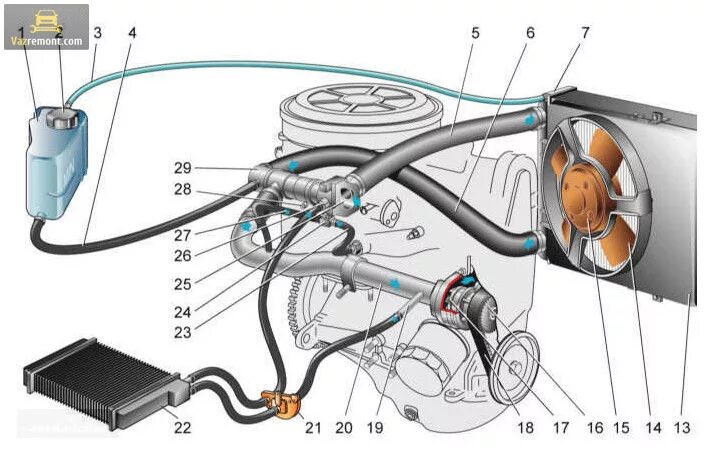 Vazremont.com

1 2 3 4 5 6 7

29
28
27
26
25
24
23

22 21 20 19 18 17 16 15 14 13