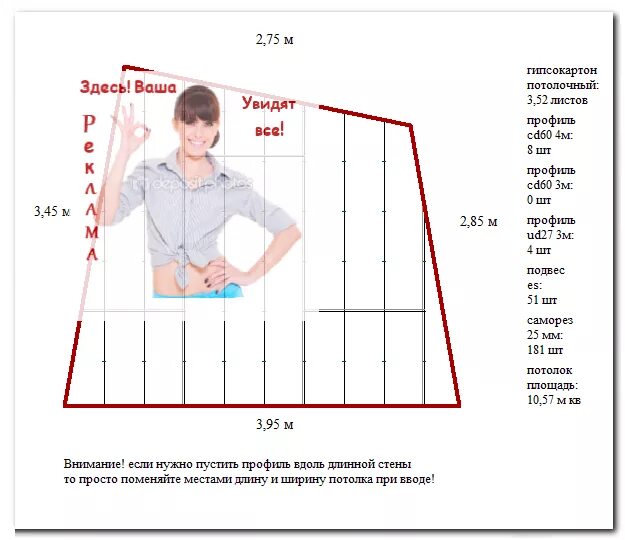 2,75 м

Здесь! Ваша

Реклама

Увидят все!

depositphotos

3,45 м

2,85 м

3,95 м

гипсокартон потолочный: 3,52 листов

профиль cd60 4м: 8 шт

профиль cd60 3м: 0 шт

профиль ud27 3м: 4 шт

подвес es: 51 шт

саморез 25 мм: 181 шт

потолок площадь: 10,57 м кв

Внимание! если нужно пустить профиль вдоль длинной стены
то просто поменяйте местами длину и ширину потолка при вводе!