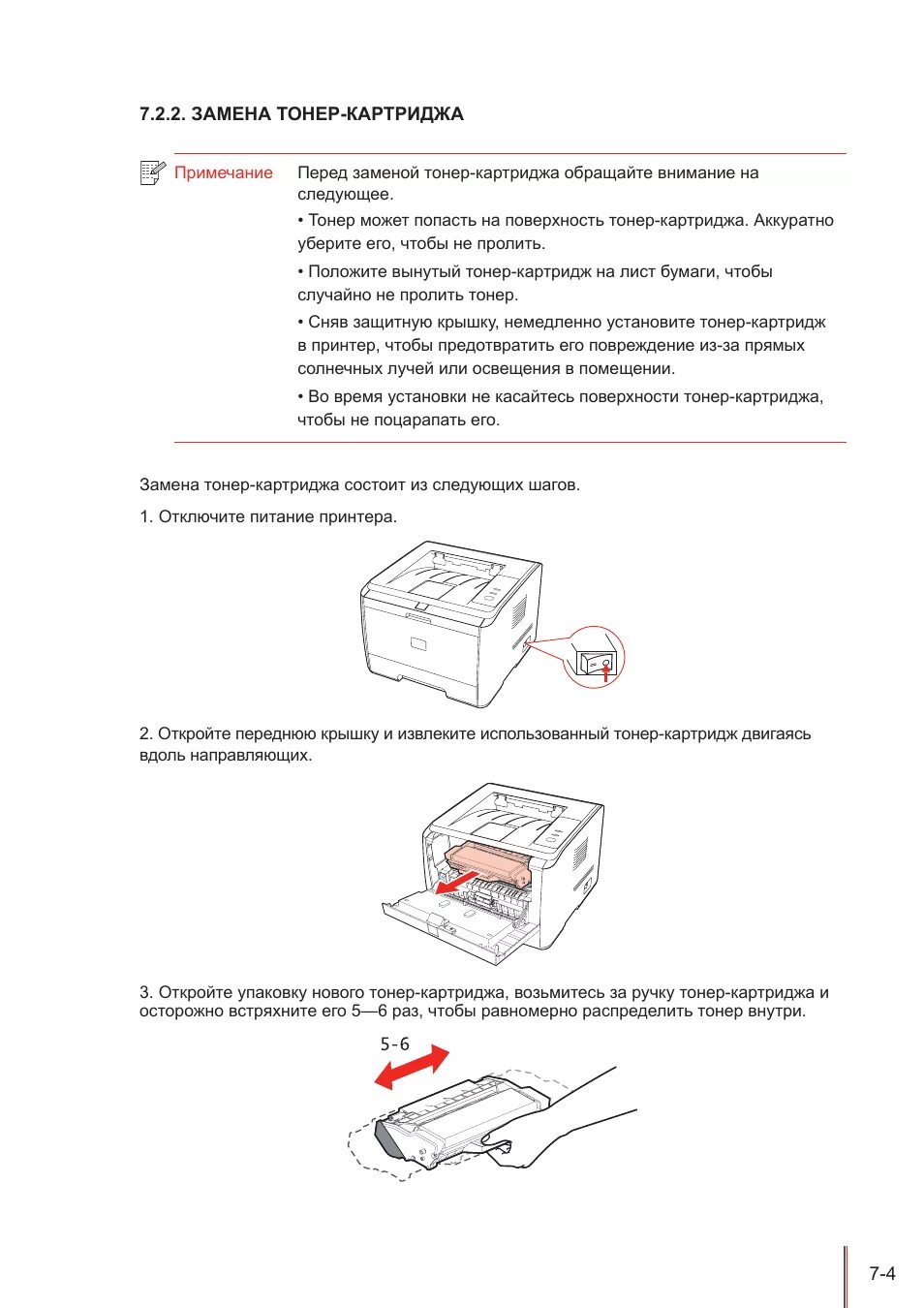 7.2.2. ЗАМЕНА ТОНЕР-КАРТРИДЖА

Примечание

Перед заменой тонер-картриджа обращайте внимание на следующее.

• Тонер может попасть на поверхность тонер-картриджа. Аккуратно уберите его, чтобы не пролить.

• Положите вынутый тонер-картридж на лист бумаги, чтобы случайно не пролить тонер.

• Сняв защитную крышку, немедленно установите тонер-картридж в принтер, чтобы предотвратить его повреждение из-за прямых солнечных лучей или освещения в помещении.

• Во время установки не касайтесь поверхности тонер-картриджа, чтобы не поцарапать его.

Замена тонер-картриджа состоит из следующих шагов.

1. Отключите питание принтера.

2. Откройте переднюю крышку и извлеките использованный тонер-картридж двигаясь вдоль направляющих.

3. Откройте упаковку нового тонер-картриджа, возьмитесь за ручку тонер-картриджа и осторожно встряхните его 5—6 раз, чтобы равномерно распределить тонер внутри.

5-6

7-4