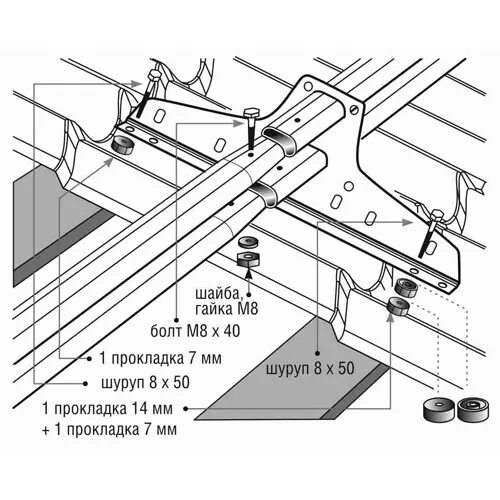 шайба,
гайка М8

болт М8 х 40

1 прокладка 7 мм

шуруп 8 х 50

шуруп 8 х 50

1 прокладка 14 мм
+ 1 прокладка 7 мм