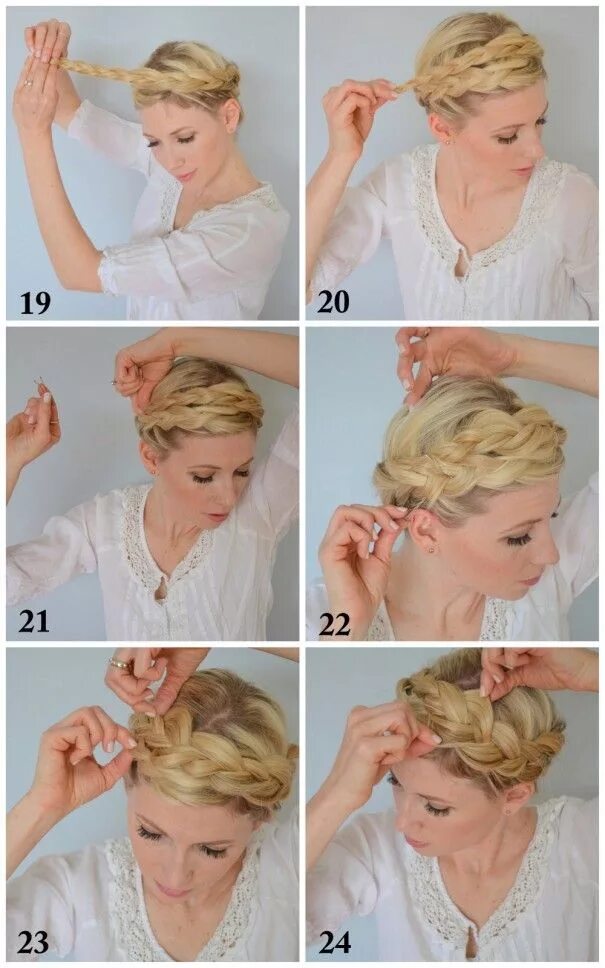 19

20

21

22

23

24