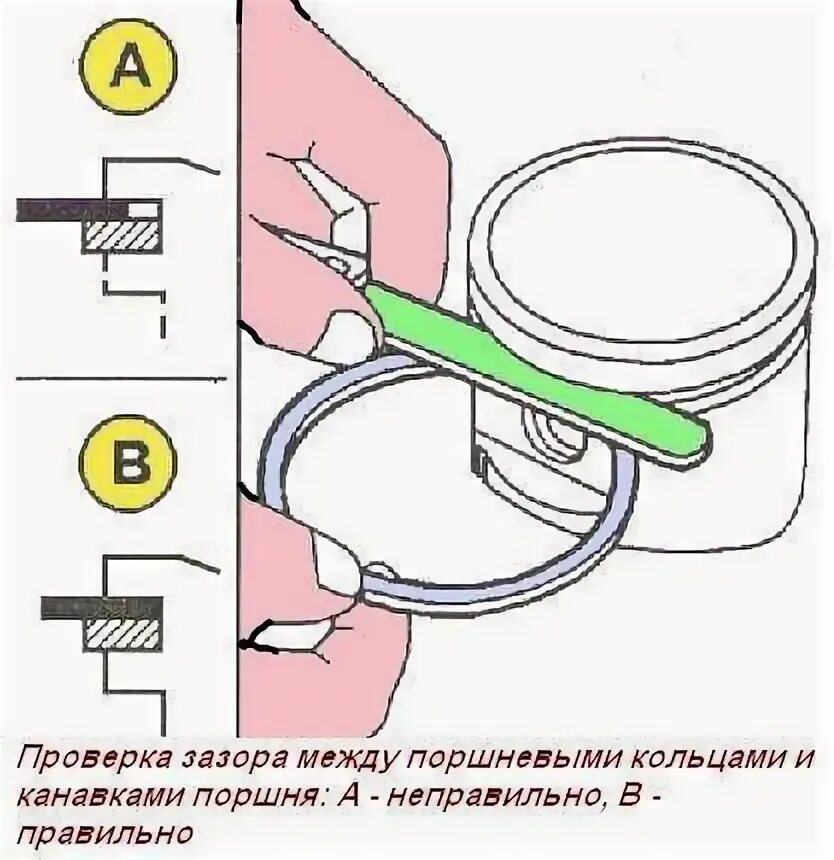 A

B

Проверка зазора между поршневыми кольцами и канавками поршня: А - неправильно, В - правильно