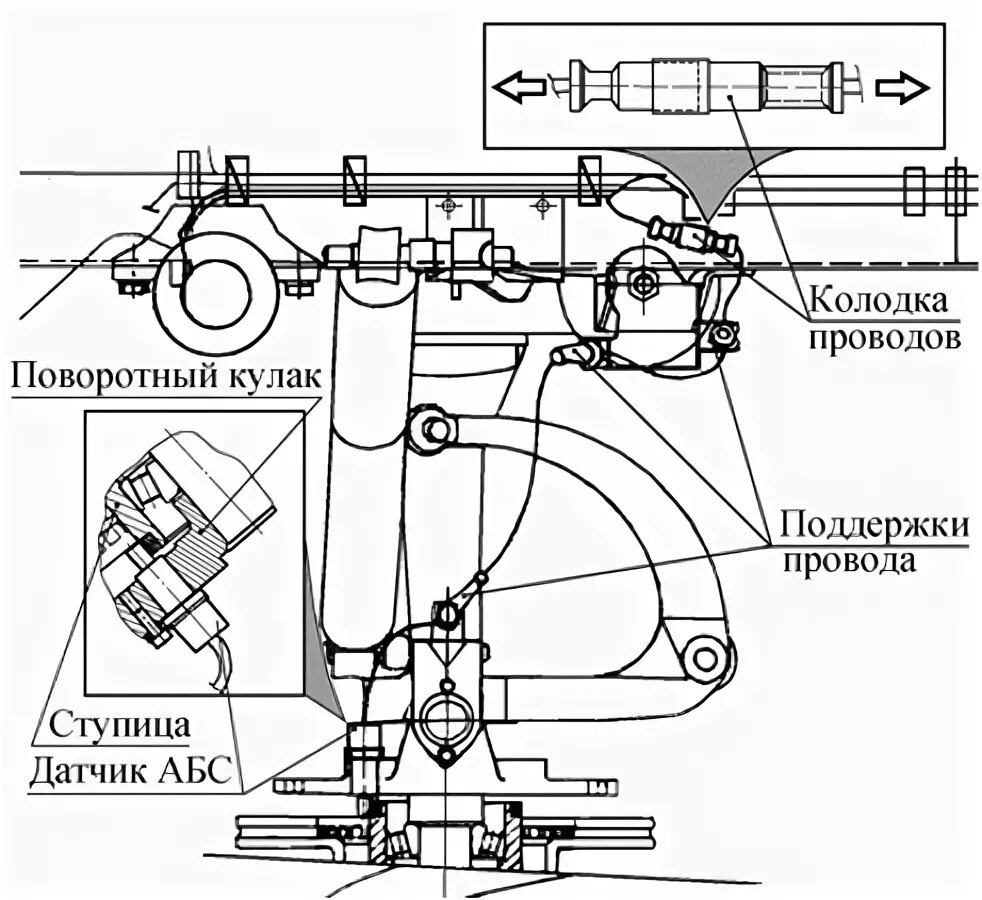 Колодка проводов

Поворотный кулак

Поддержки провода

Ступица

Датчик АБС