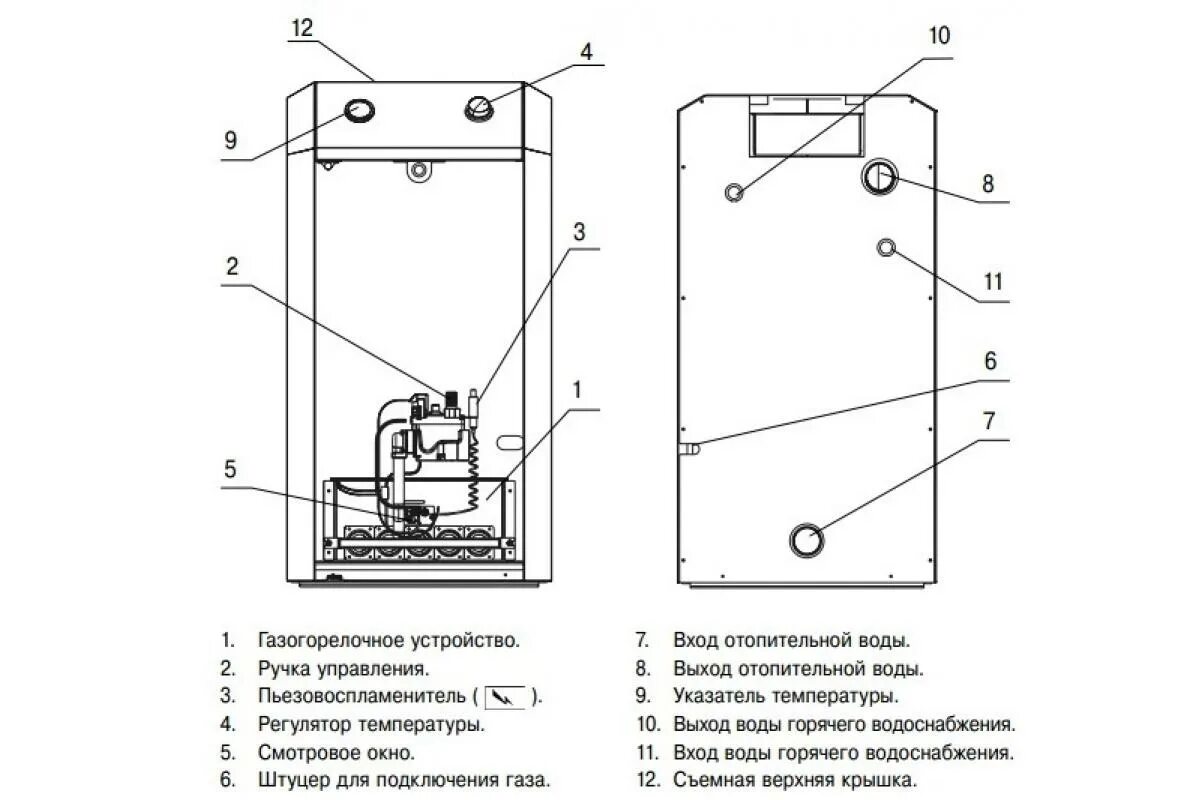 12
4
9
3
2
1
5
10
8
11
6
7

1. Газогорелочное устройство.
2. Ручка управления.
3. Пьезовоспламенитель ( ).
4. Регулятор температуры.
5. Смотровое окно.
6. Штуцер для подключения газа.

7. Вход отопительной воды.
8. Выход отопительной воды.
9. Указатель температуры.
10. Выход воды горячего водоснабжения.
11. Вход воды горячего водоснабжения.
12. Съемная верхняя крышка.