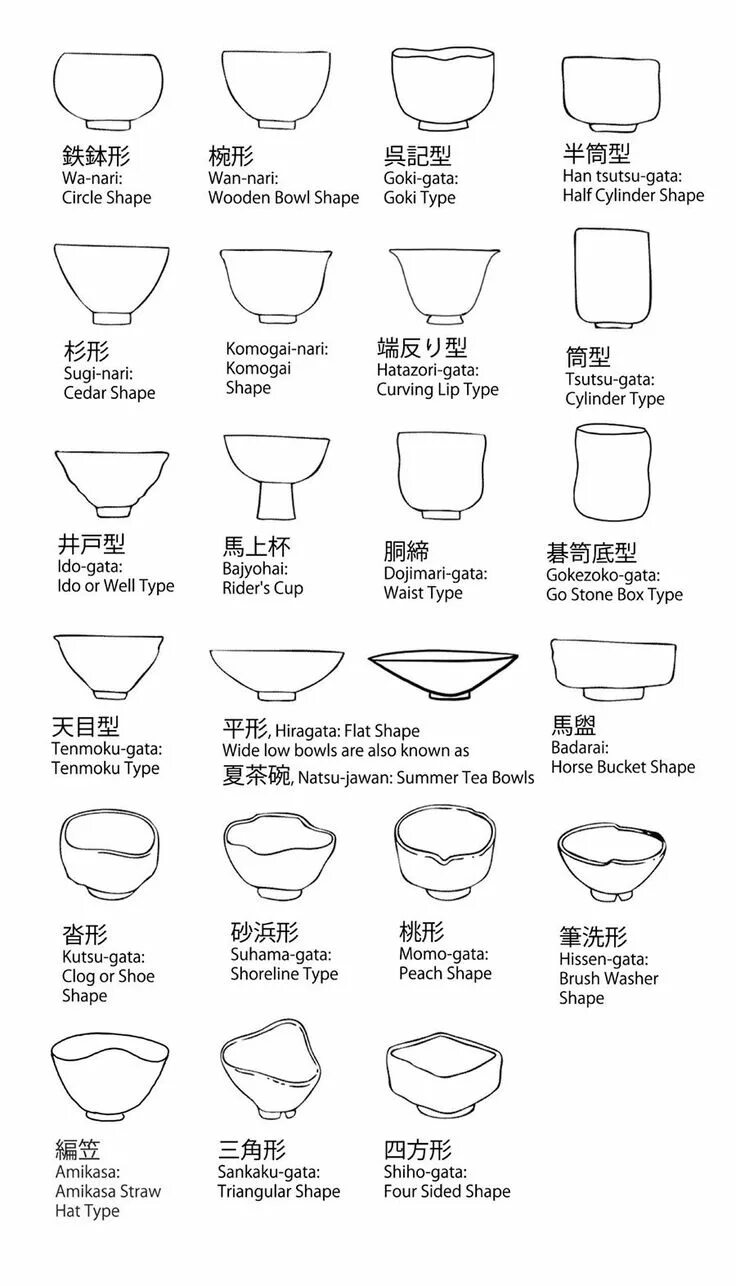 鉄鉢形
Wa-nari:
Circle Shape

椀形
Wan-nari:
Wooden Bowl Shape

呉記型
Goki-gata:
Goki Type

半筒型
Han tsutsu-gata:
Half Cylinder Shape

杉形
Sugi-nari:
Cedar Shape

Komogai-nari:
Komogai
Shape

端反り型
Hatazori-gata:
Curving Lip Type

筒型
Tsutsu-gata:
Cylinder Type

井戸型
Ido-gata:
Ido or Well Type

馬上杯
Bajyohai:
Rider's Cup

胴締
Dojimari-gata:
Waist Type

碁笥底型
Gokezoko-gata:
Go Stone Box Type

天目型
Tenmoku-gata:
Tenmoku Type

平形, Hiragata: Flat Shape
Wide low bowls are also known as
夏茶碗, Natsu-jawan: Summer Tea Bowls

馬盥
Badarai:
Horse Bucket Shape

沓形
Kutsu-gata:
Clog or Shoe
Shape

砂浜形
Suhama-gata:
Shoreline Type

桃形
Momo-gata:
Peach Shape

筆洗形
Hissen-gata:
Brush Washer
Shape

編笠
Amikasa:
Amikasa Straw
Hat Type

三角形
Sankaku-gata:
Triangular Shape

四方形
Shiho-gata:
Four Sided Shape