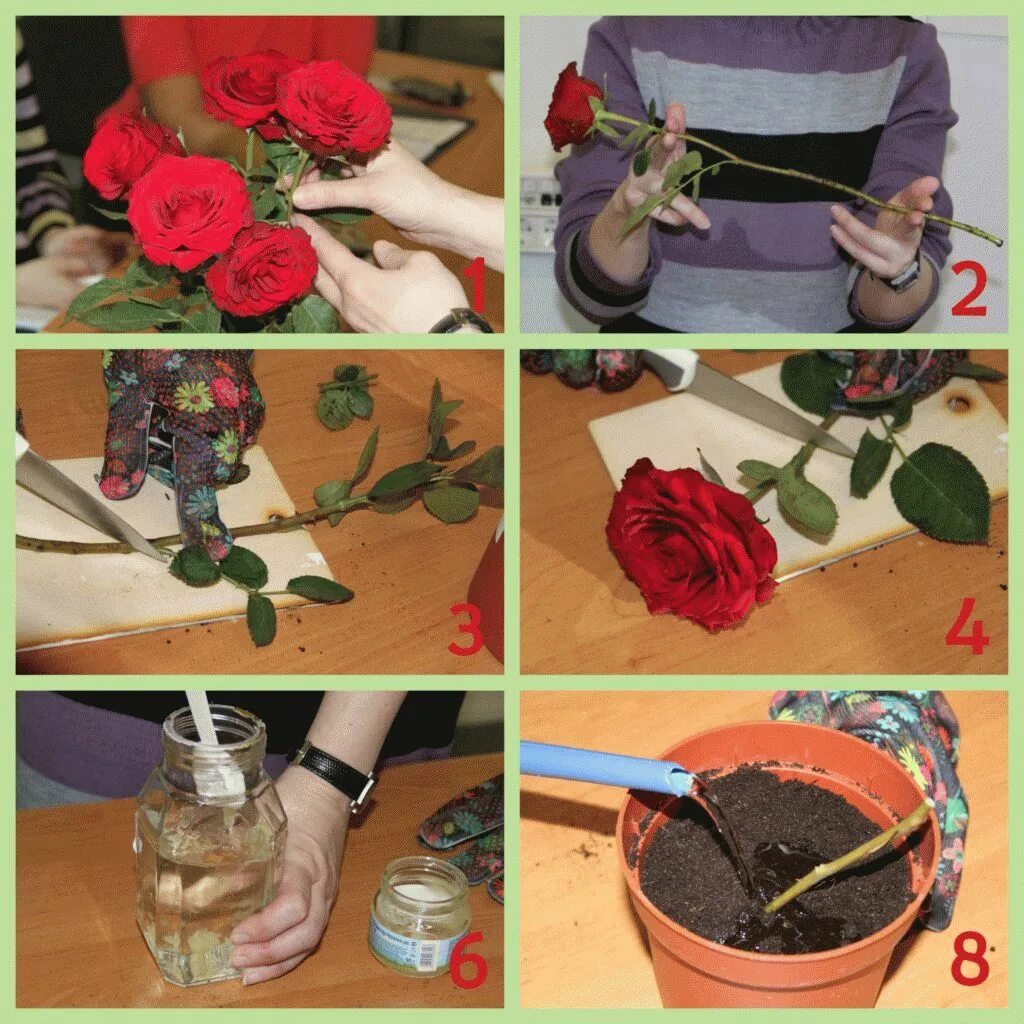 1

2

3

4

6

8