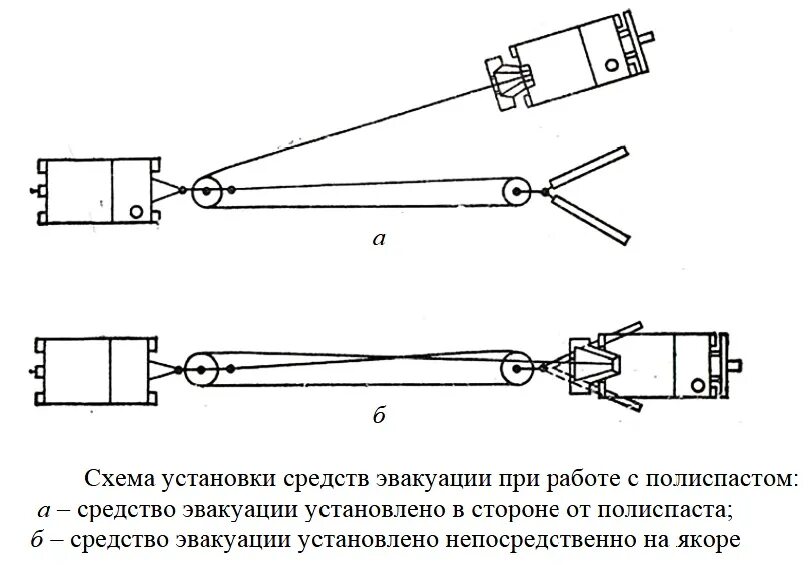 а

б

Схема установки средств эвакуации при работе с полиспастом:
а – средство эвакуации установлено в стороне от полиспаста;
б – средство эвакуации установлено непосредственно на якоре