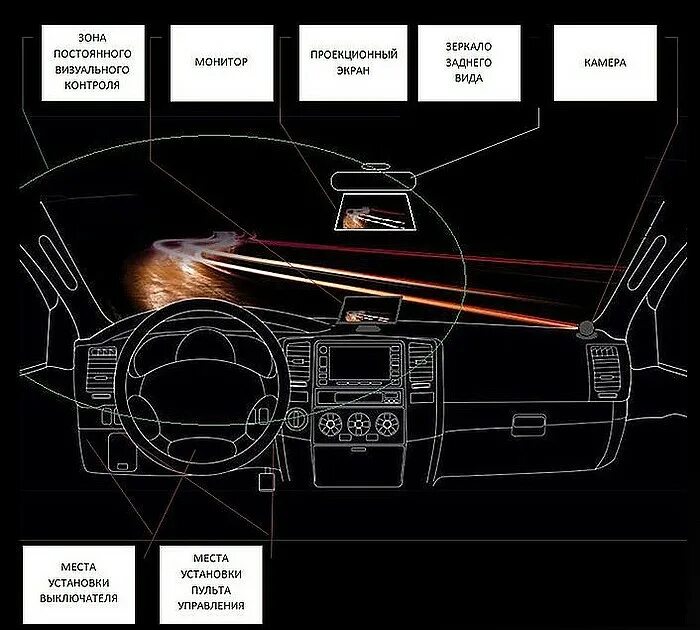 ЗОНА ПОСТОЯННОГО ВИЗУАЛЬНОГО КОНТРОЛЯ

МОНИТОР

ПРОЕКЦИОННЫЙ ЭКРАН

ЗЕРКАЛО ЗАДНЕГО ВИДА

КАМЕРА

МЕСТА УСТАНОВКИ ВЫКЛЮЧАТЕЛЯ

МЕСТА УСТАНОВКИ ПУЛЬТА УПРАВЛЕНИЯ