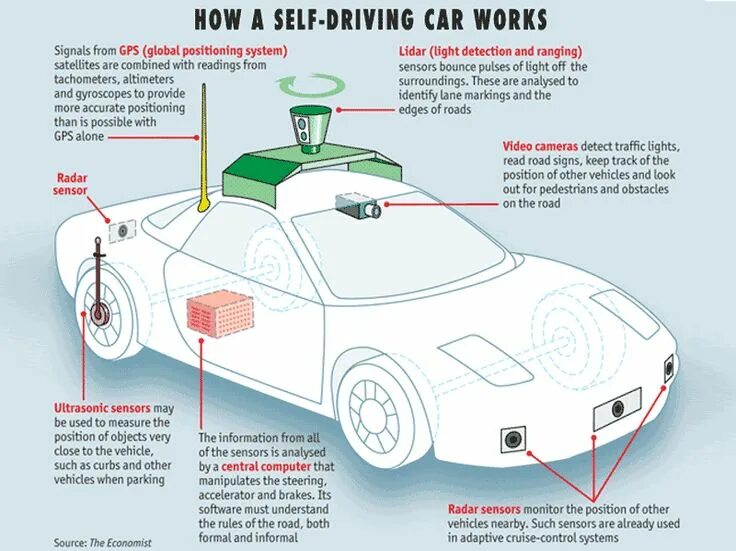 HOW A SELF-DRIVING CAR WORKS

Signals from GPS (global positioning system) satellites are combined with readings from tachometers, altimeters and gyroscopes to provide more accurate positioning than is possible with GPS alone

Lidar (light detection and ranging) sensors bounce pulses of light off the surroundings. These are analysed to identify lane markings and the edges of roads

Video cameras detect traffic lights, read road signs, keep track of the position of other vehicles and look out for pedestrians and obstacles on the road

Radar sensor

Ultrasonic sensors may be used to measure the position of objects very close to the vehicle, such as curbs and other vehicles when parking

The information from all of the sensors is analysed by a central computer that manipulates the steering, accelerator and brakes. Its software must understand the rules of the road, both formal and informal

Radar sensors monitor the position of other vehicles nearby. Such sensors are already used in adaptive cruise-control systems

Source: The Economist