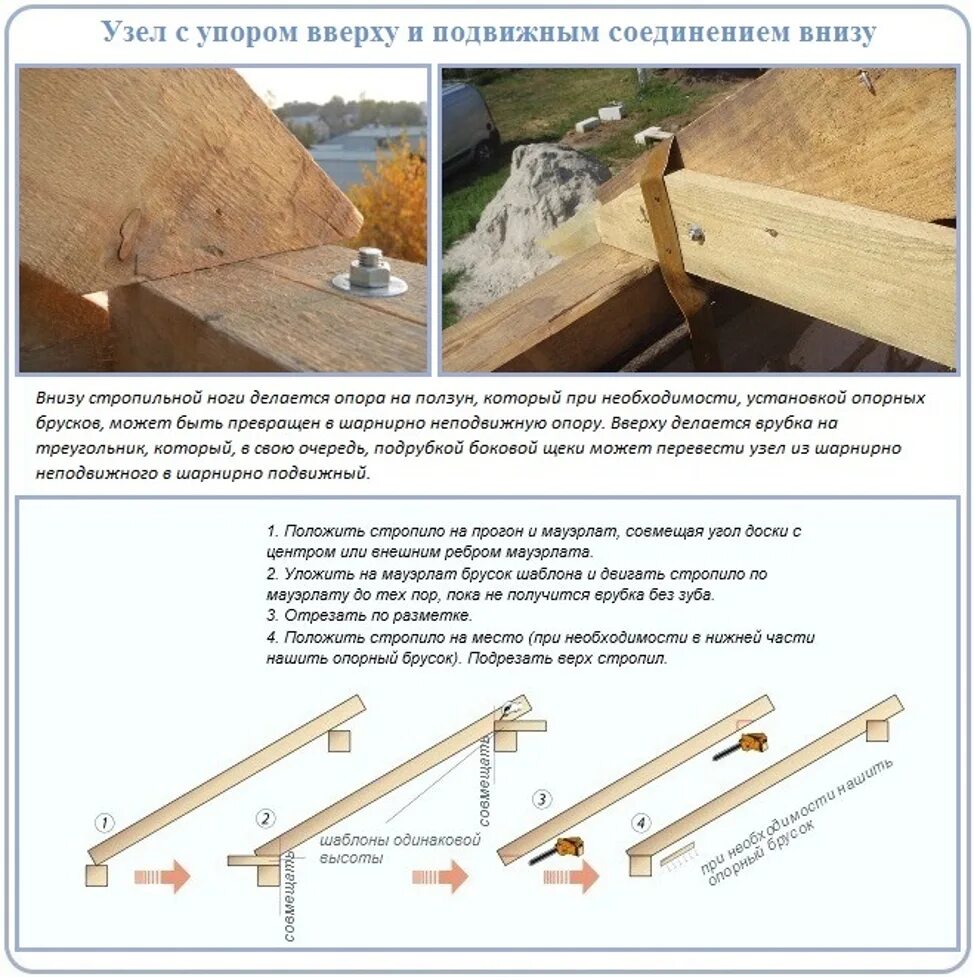 Узел с упором вверху и подвижным соединением внизу

Внизу стропильной ноги делается опора на ползун, который при необходимости, установкой опорных брусков, может быть превращен в шарнирно неподвижную опору. Вверху делается врубка на треугольник, который, в свою очередь, подрубкой боковой щеки может перевести узел из шарнирно неподвижного в шарнирно подвижный.

1. Положить стропило на прогон и мауэрлат, совмещая угол доски с центром или внешним ребром мауэрлата.
2. Уложить на мауэрлат брусок шаблона и двигать стропило по мауэрлату до тех пор, пока не получится врубка без зуба.
3. Отрезать по разметке.
4. Положить стропило на место (при необходимости в нижней части нашить опорный брусок). Подрезать верх стропил.

1

2

совмещать

шаблоны одинаковой высоты

совмещать

3

4

при необходимости нашить опорный брусок