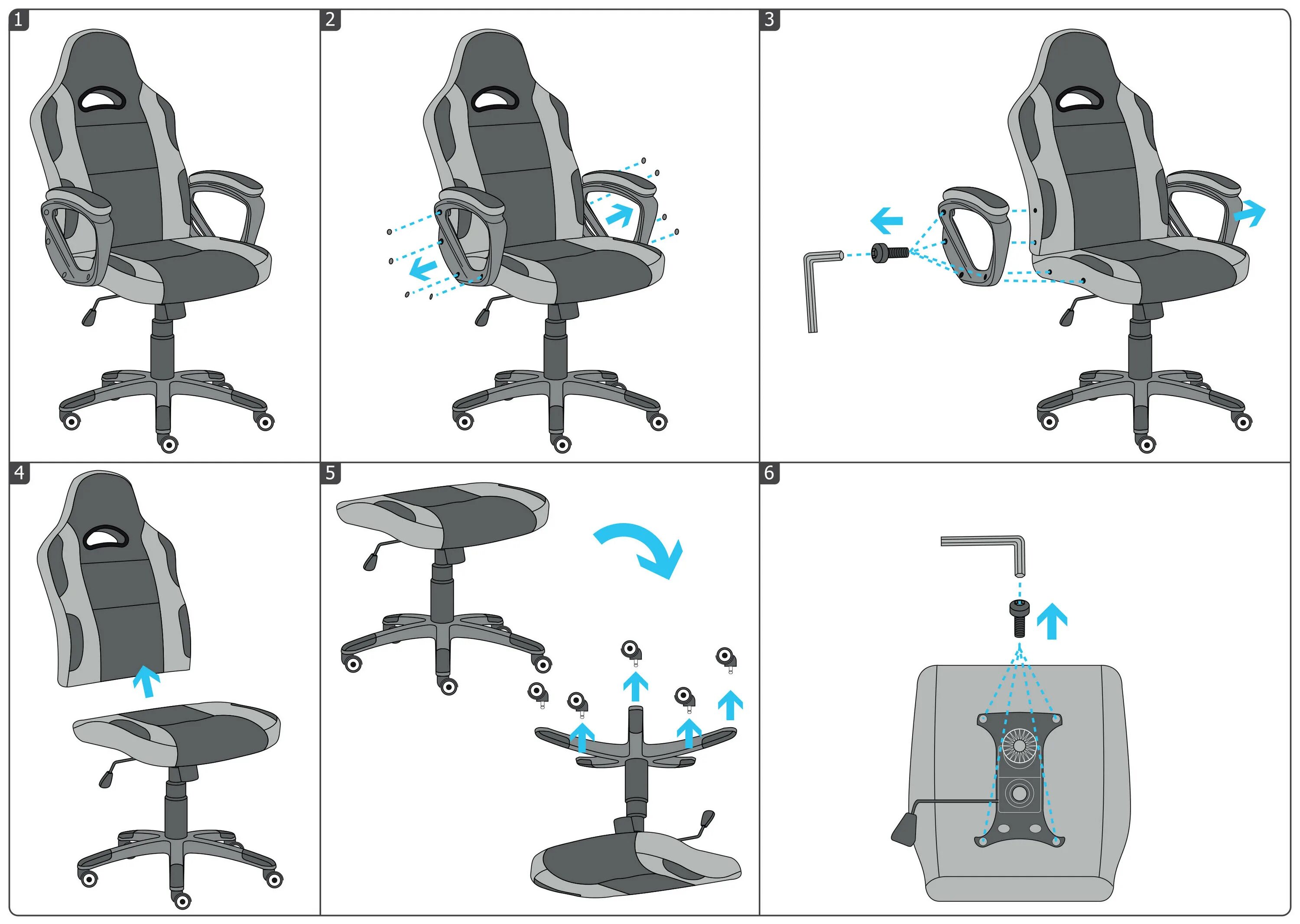 1

2

3

4

5

6